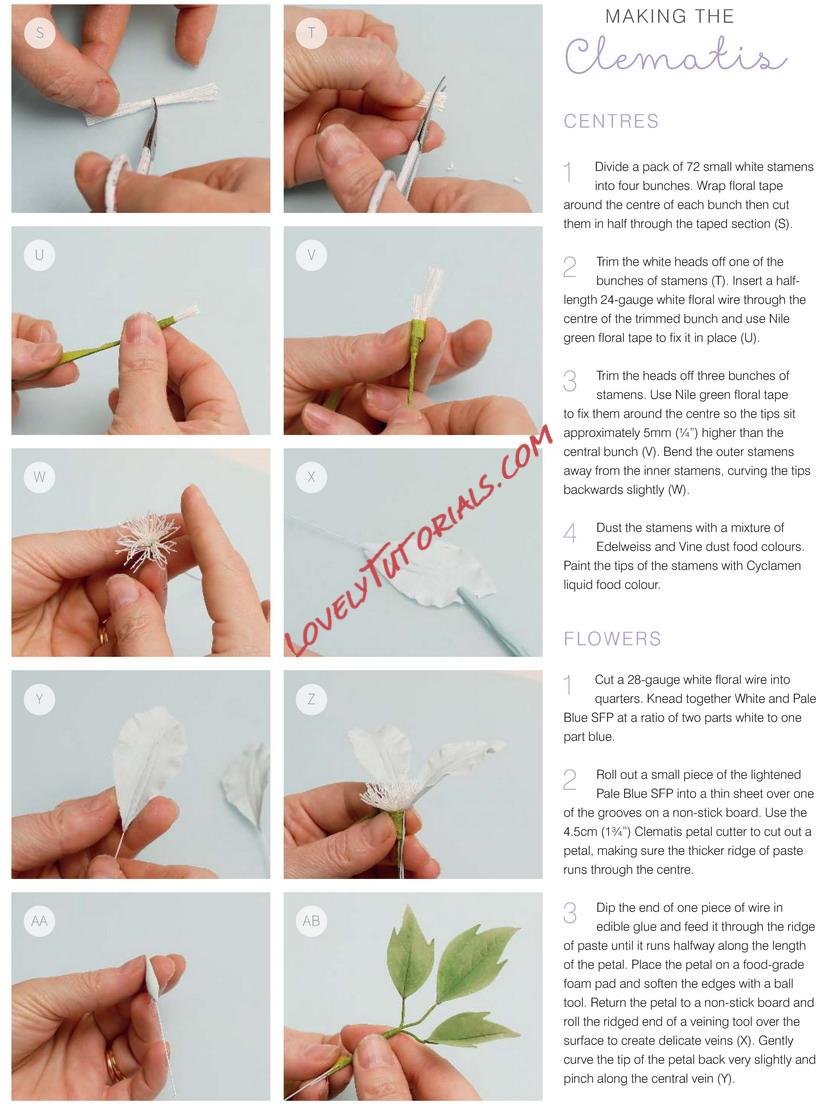 S

T

U

V

W

X

Y

Z

AA

AB

LOVELYTUTORIALS.COM

MAKING THE

Clematis

CENTRES

1 Divide a pack of 72 small white stamens into four bunches. Wrap floral tape around the centre of each bunch then cut them in half through the taped section (S).

2 Trim the white heads off one of the bunches of stamens (T). Insert a half-length 24-gauge white floral wire through the centre of the trimmed bunch and use Nile green floral tape to fix it in place (U).

3 Trim the heads off three bunches of stamens. Use Nile green floral tape to fix them around the centre so the tips sit approximately 5mm (¼") higher than the central bunch (V). Bend the outer stamens away from the inner stamens, curving the tips backwards slightly (W).

4 Dust the stamens with a mixture of Edelweiss and Vine dust food colours. Paint the tips of the stamens with Cyclamen liquid food colour.

FLOWERS

1 Cut a 28-gauge white floral wire into quarters. Knead together White and Pale Blue SFP at a ratio of two parts white to one part blue.

2 Roll out a small piece of the lightened Pale Blue SFP into a thin sheet over one of the grooves on a non-stick board. Use the 4.5cm (1¾") Clematis petal cutter to cut out a petal, making sure the thicker ridge of paste runs through the centre.

3 Dip the end of one piece of wire in edible glue and feed it through the ridge of paste until it runs halfway along the length of the petal. Place the petal on a food-grade foam pad and soften the edges with a ball tool. Return the petal to a non-stick board and roll the ridged end of a veining tool over the surface to create delicate veins (X). Gently curve the tip of the petal back very slightly and pinch along the central vein (Y).