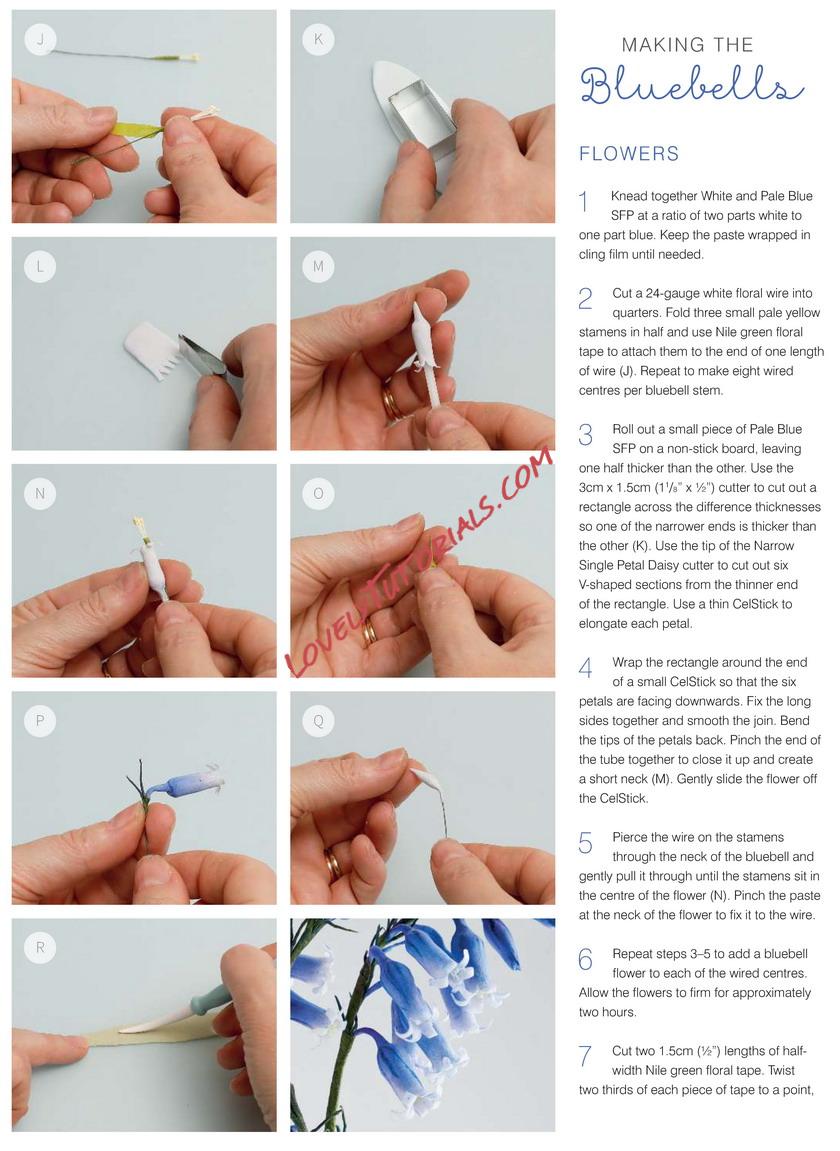 J

K

L

M

N

O

P

Q

R

LOVELYTUTORIALS.COM

MAKING THE

Bluebells

FLOWERS

1 Knead together White and Pale Blue SFP at a ratio of two parts white to one part blue. Keep the paste wrapped in cling film until needed.

2 Cut a 24-gauge white floral wire into quarters. Fold three small pale yellow stamens in half and use Nile green floral tape to attach them to the end of one length of wire (J). Repeat to make eight wired centres per bluebell stem.

3 Roll out a small piece of Pale Blue SFP on a non-stick board, leaving one half thicker than the other. Use the 3cm x 1.5cm ($1^1/_8$" x ½") cutter to cut out a rectangle across the difference thicknesses so one of the narrower ends is thicker than the other (K). Use the tip of the Narrow Single Petal Daisy cutter to cut out six V-shaped sections from the thinner end of the rectangle. Use a thin CelStick to elongate each petal.

4 Wrap the rectangle around the end of a small CelStick so that the six petals are facing downwards. Fix the long sides together and smooth the join. Bend the tips of the petals back. Pinch the end of the tube together to close it up and create a short neck (M). Gently slide the flower off the CelStick.

5 Pierce the wire on the stamens through the neck of the bluebell and gently pull it through until the stamens sit in the centre of the flower (N). Pinch the paste at the neck of the flower to fix it to the wire.

6 Repeat steps 3–5 to add a bluebell flower to each of the wired centres. Allow the flowers to firm for approximately two hours.

7 Cut two 1.5cm (½") lengths of half-width Nile green floral tape. Twist two thirds of each piece of tape to a point,