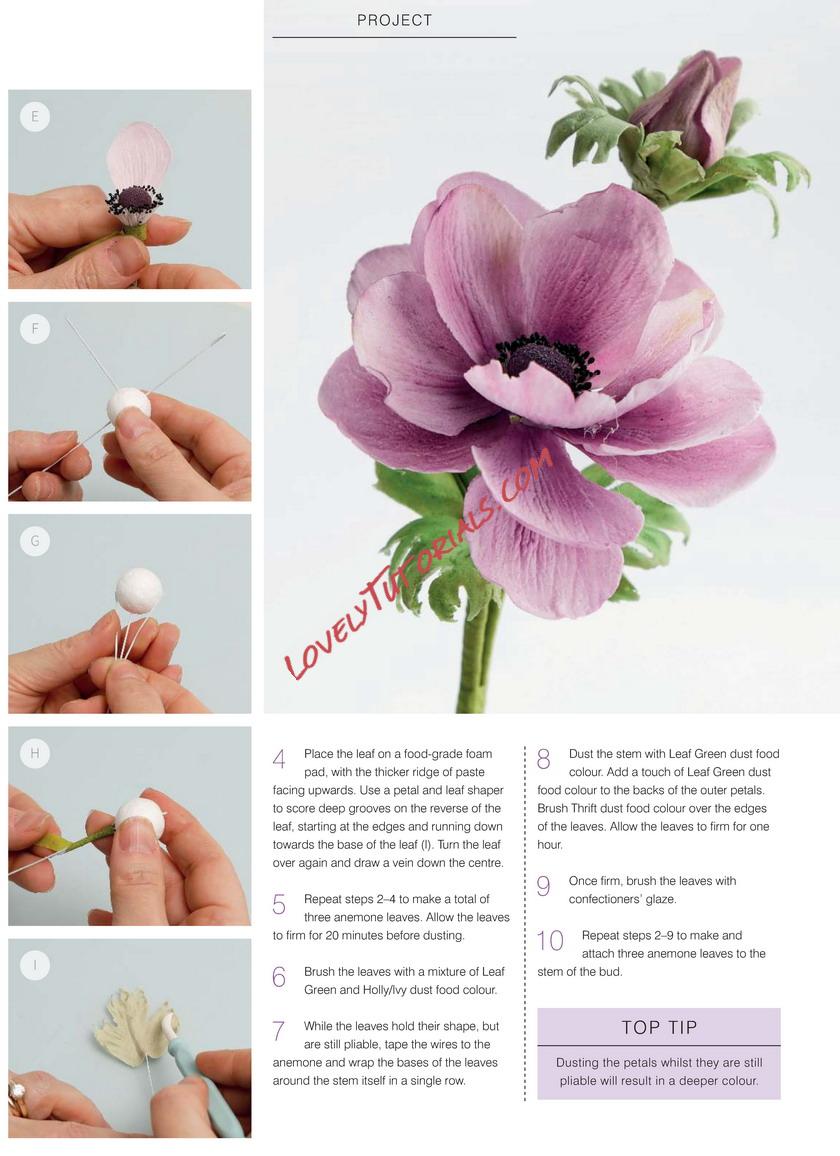 PROJECT

E

F

G

H

I

LOVELYTUTORIALS.COM

4 Place the leaf on a food-grade foam pad, with the thicker ridge of paste facing upwards. Use a petal and leaf shaper to score deep grooves on the reverse of the leaf, starting at the edges and running down towards the base of the leaf (I). Turn the leaf over again and draw a vein down the centre.

5 Repeat steps 2–4 to make a total of three anemone leaves. Allow the leaves to firm for 20 minutes before dusting.

6 Brush the leaves with a mixture of Leaf Green and Holly/Ivy dust food colour.

7 While the leaves hold their shape, but are still pliable, tape the wires to the anemone and wrap the bases of the leaves around the stem itself in a single row.

8 Dust the stem with Leaf Green dust food colour. Add a touch of Leaf Green dust food colour to the backs of the outer petals. Brush Thrift dust food colour over the edges of the leaves. Allow the leaves to firm for one hour.

9 Once firm, brush the leaves with confectioners' glaze.

10 Repeat steps 2–9 to make and attach three anemone leaves to the stem of the bud.

TOP TIP

Dusting the petals whilst they are still pliable will result in a deeper colour.