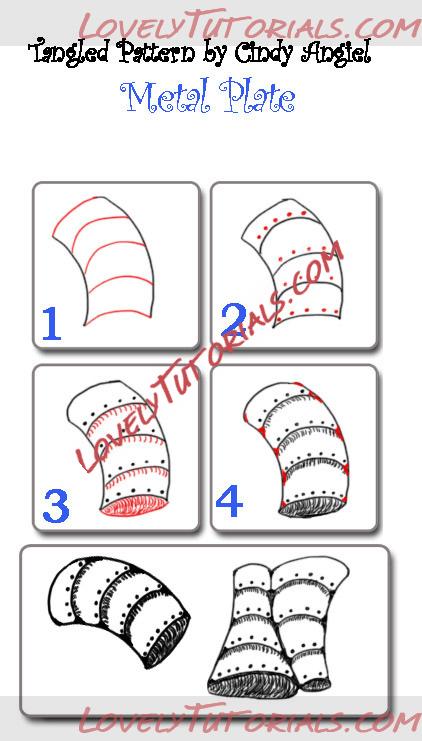 LOVELYTUTORIALS.COM

Tangled Pattern by Cindy Angiel

Metal Plate

1

2

LOVELYTUTORIALS.COM

3

4

LOVELYTUTORIALS.COM