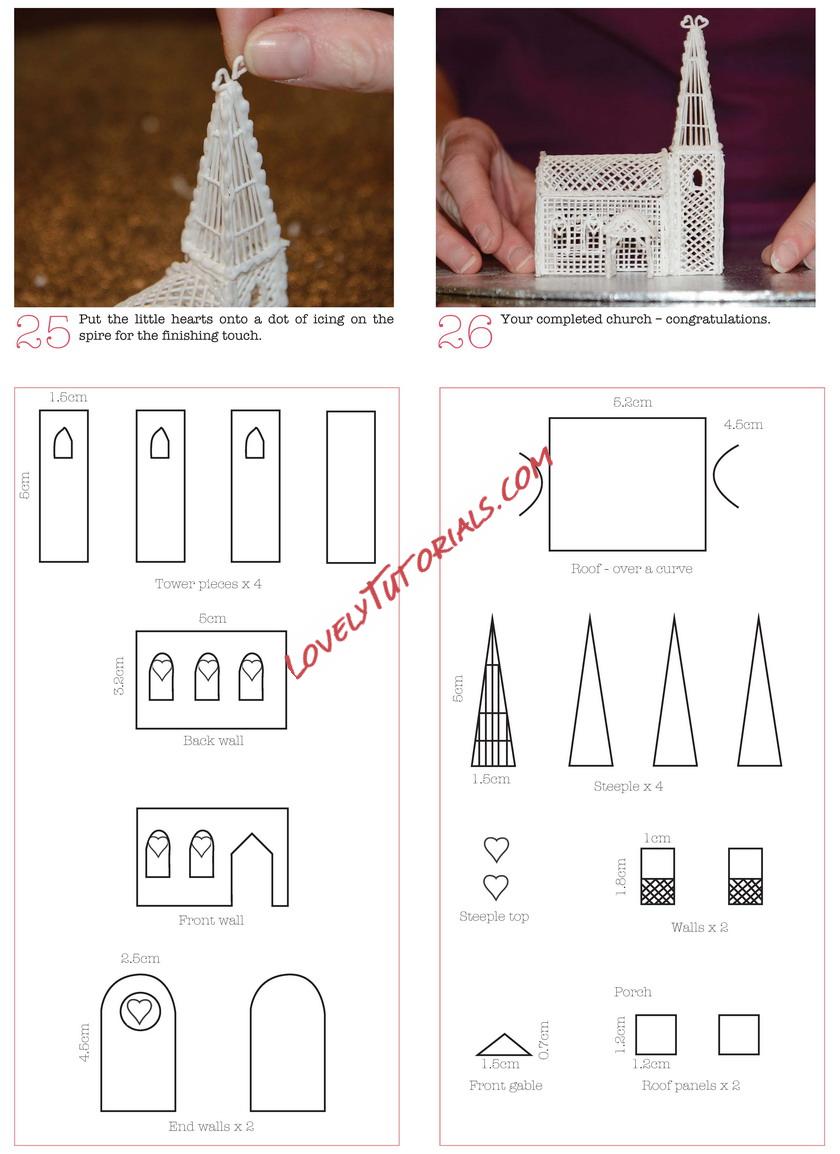 25 Put the little hearts onto a dot of icing on the spire for the finishing touch.

26 Your completed church – congratulations.

1.5cm

5cm

Tower pieces x 4

5cm

3.2cm

Back wall

Front wall

2.5cm

4.5cm

End walls x 2

LOVELYTUTORIALS.COM

5.2cm

4.5cm

Roof - over a curve

5cm

1.5cm

Steeple x 4

Steeple top

1cm

1.6cm

Walls x 2

Porch

1.5cm

0.7cm

Front gable

1.2cm

1.2cm

Roof panels x 2