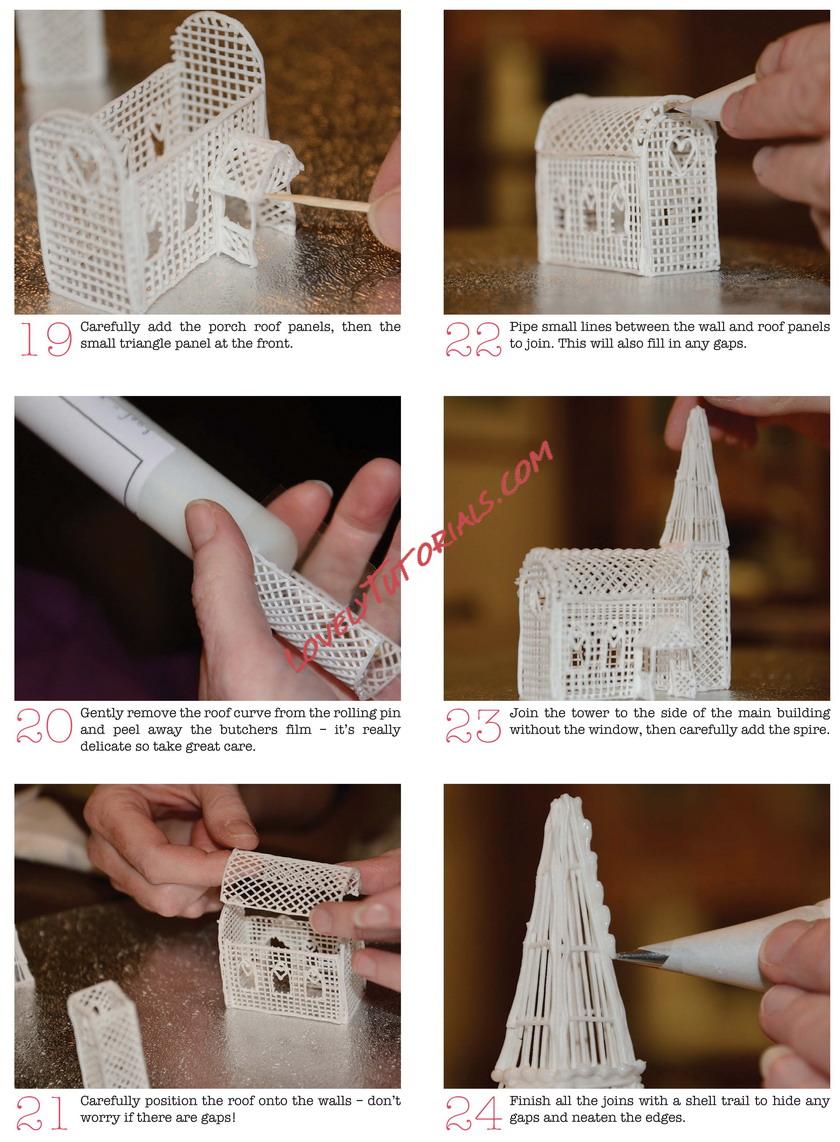 19 Carefully add the porch roof panels, then the small triangle panel at the front.

20 Gently remove the roof curve from the rolling pin and peel away the butchers film – it's really delicate so take great care.

21 Carefully position the roof onto the walls – don't worry if there are gaps!

22 Pipe small lines between the wall and roof panels to join. This will also fill in any gaps.

23 Join the tower to the side of the main building without the window, then carefully add the spire.

24 Finish all the joins with a shell trail to hide any gaps and neaten the edges.

LOVELYTUTORIALS.COM