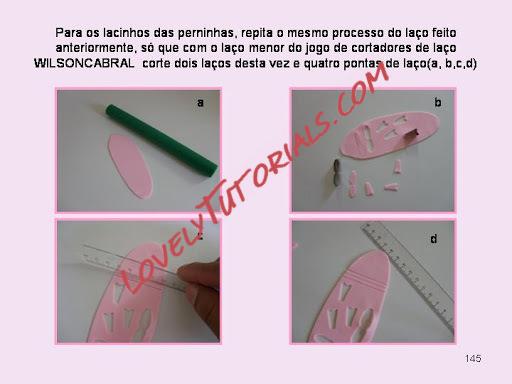 Para os lacinhos das perninhas, repita o mesmo processo do laço feito anteriormente, só que com o laço menor do jogo de cortadores de laço WILSONCABRAL corte dois laços desta vez e quatro pontas de laço(a, b,c,d)

a

b

c

d

LOVELYTUTORIALS.COM

145