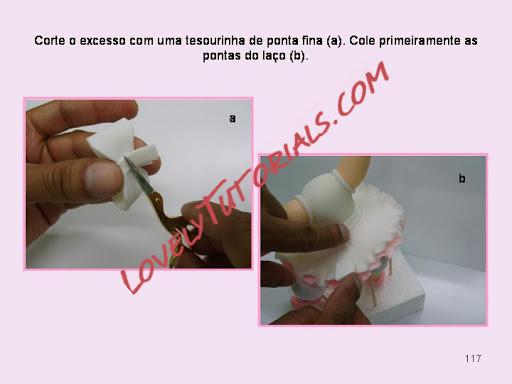 Corte o excesso com uma tesourinha de ponta fina (a). Cole primeiramente as pontas do laço (b).

a

b

LOVELYTUTORIALS.COM

117