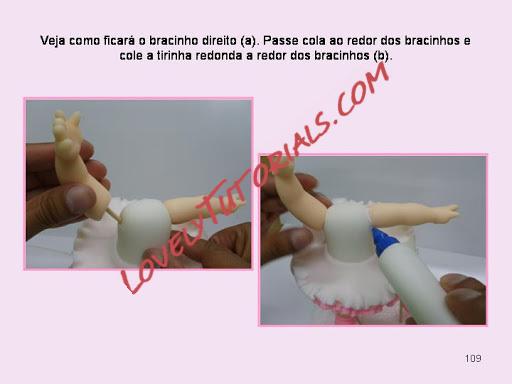 Veja como ficará o bracinho direito (a). Passe cola ao redor dos bracinhos e cole a tirinha redonda a redor dos bracinhos (b).

LOVELYTUTORIALS.COM

109