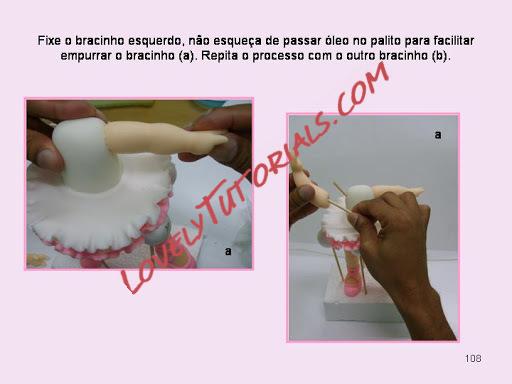 Fixe o bracinho esquerdo, não esqueça de passar óleo no palito para facilitar empurrar o bracinho (a). Repita o processo com o outro bracinho (b).

LOVELYTUTORIALS.COM

a

a

108