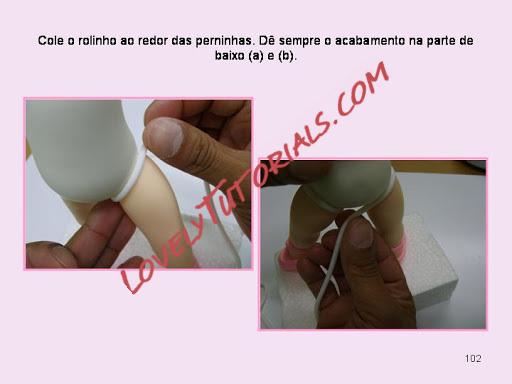 Cole o rolinho ao redor das perninhas. Dê sempre o acabamento na parte de baixo (a) e (b).

LOVELYTUTORIALS.COM

102