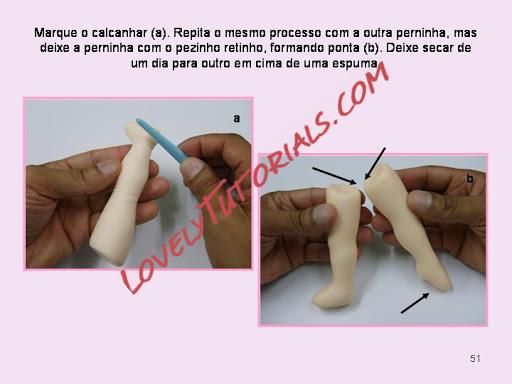 Marque o calcanhar (a). Repita o mesmo processo com a outra perninha, mas deixe a perninha com o pezinho retinho, formando ponta (b). Deixe secar de um dia para outro em cima de uma espuma

a

b

LOVELYTUTORIALS.COM

51