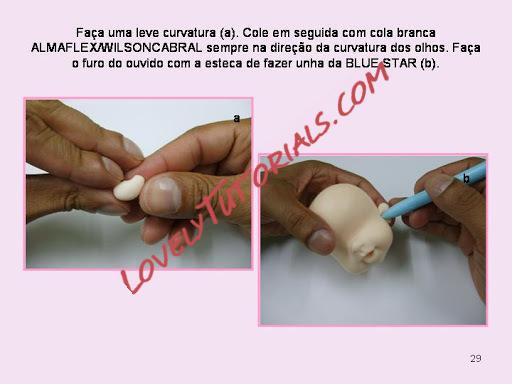 Faça uma leve curvatura (a). Cole em seguida com cola branca ALMAFLEX/WILSONCABRAL sempre na direção da curvatura dos olhos. Faça o furo do ouvido com a esteca de fazer unha da BLUE STAR (b).

a

b

LOVELYTUTORIALS.COM

29