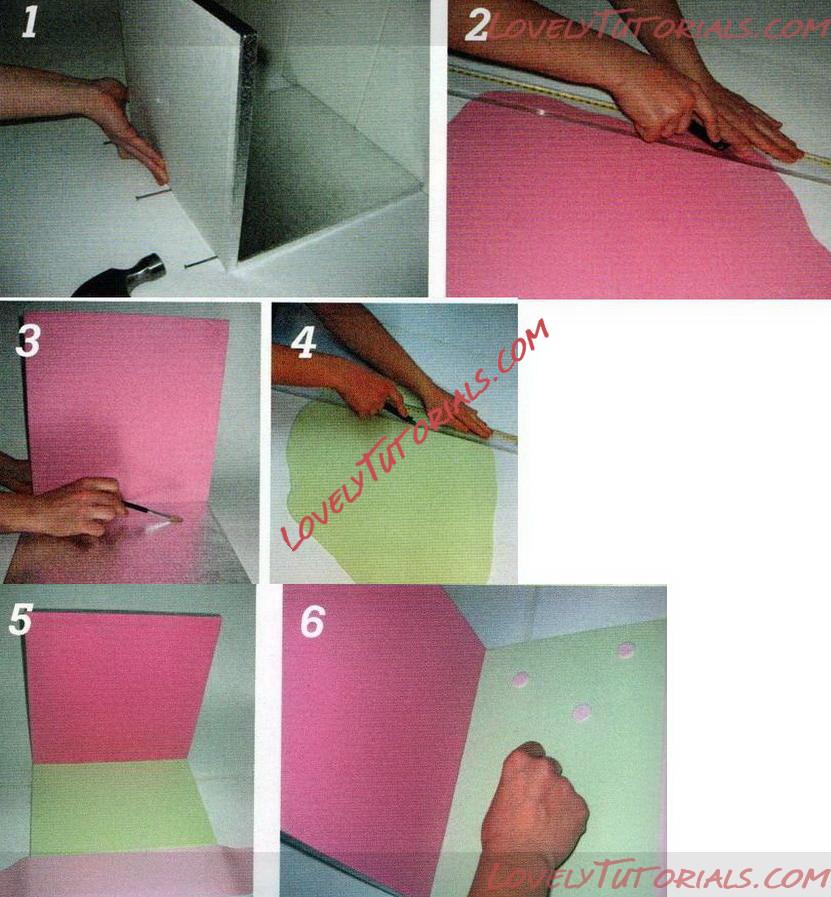 1

2 LOVELYTUTORIALS.COM

3

4 LOVELYTUTORIALS.COM

5

6

LOVELYTUTORIALS.COM