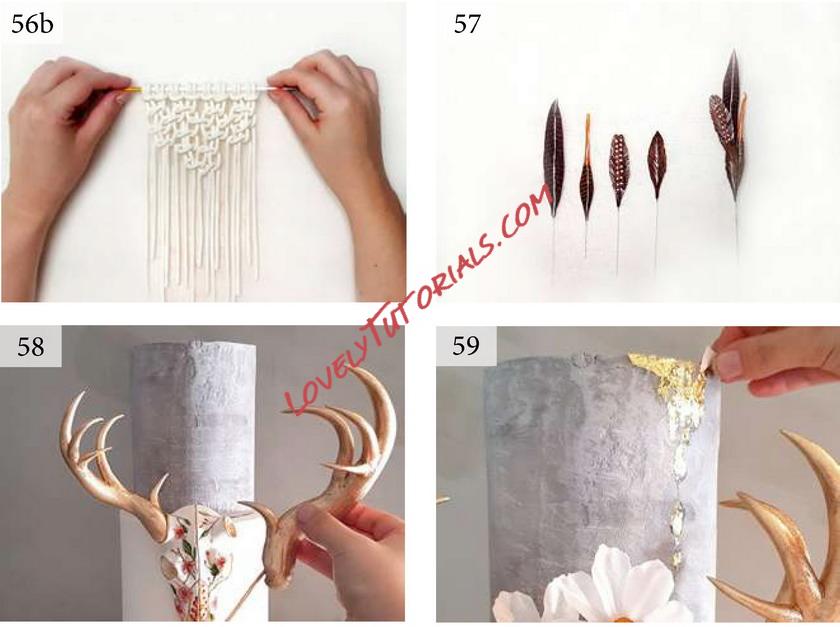 56b

57

LOVELYTUTORIALS.COM

58

59