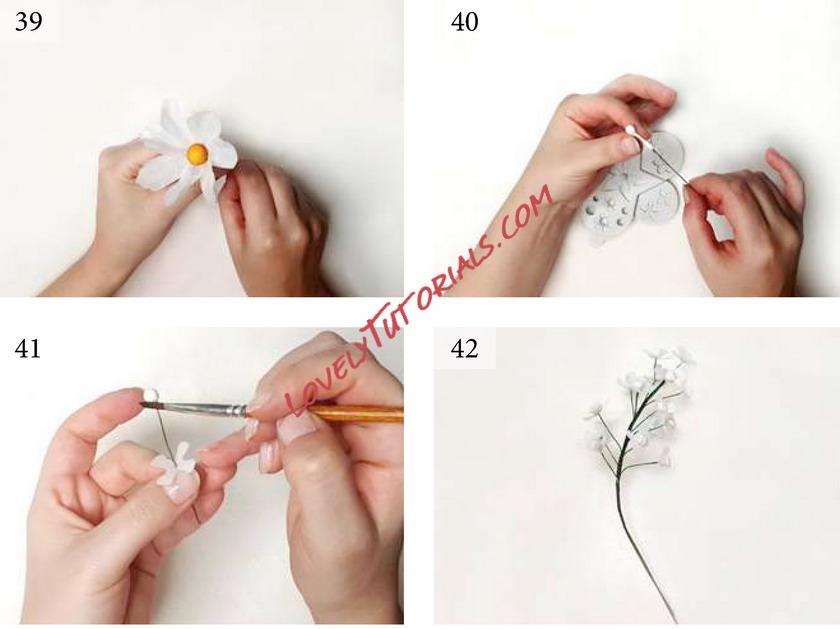 39

40

41

42

LOVELYTUTORIALS.COM