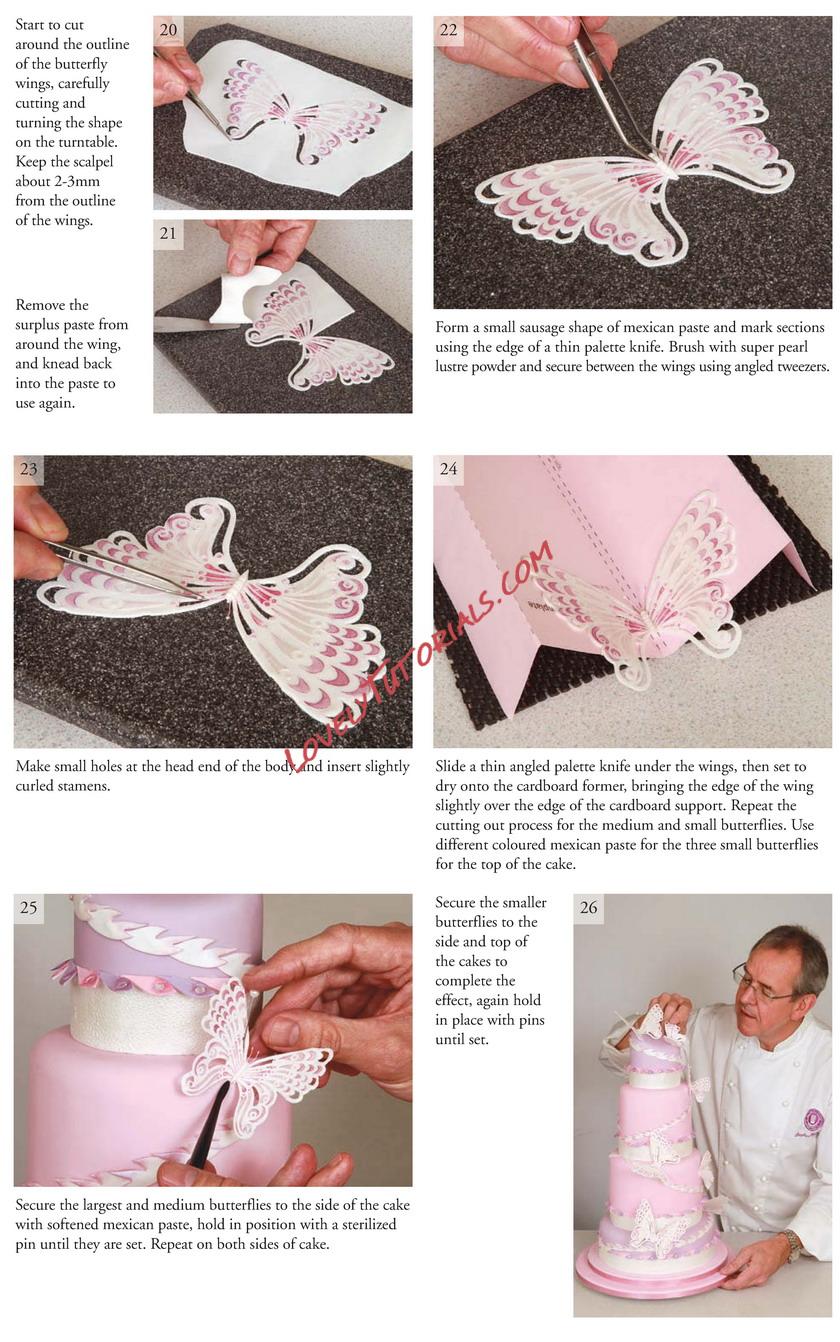 Start to cut around the outline of the butterfly wings, carefully cutting and turning the shape on the turntable. Keep the scalpel about 2-3mm from the outline of the wings.

20

21

Remove the surplus paste from around the wing, and knead back into the paste to use again.

22

Form a small sausage shape of mexican paste and mark sections using the edge of a thin palette knife. Brush with super pearl lustre powder and secure between the wings using angled tweezers.

23

Make small holes at the head end of the body and insert slightly curled stamens.

24

LOVELYTUTORIALS.COM

Slide a thin angled palette knife under the wings, then set to dry onto the cardboard former, bringing the edge of the wing slightly over the edge of the cardboard support. Repeat the cutting out process for the medium and small butterflies. Use different coloured mexican paste for the three small butterflies for the top of the cake.

25

Secure the largest and medium butterflies to the side of the cake with softened mexican paste, hold in position with a sterilized pin until they are set. Repeat on both sides of cake.

Secure the smaller butterflies to the side and top of the cakes to complete the effect, again hold in place with pins until set.

26