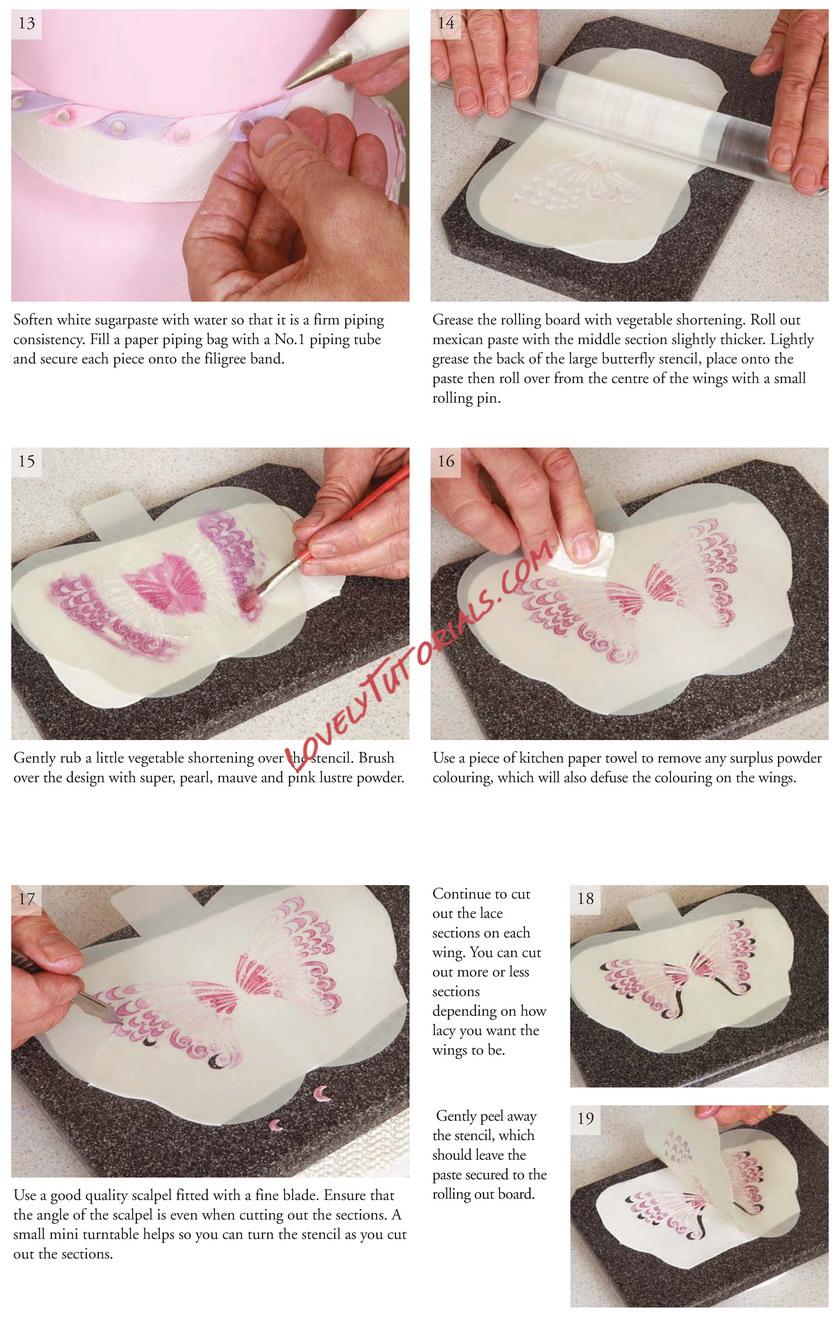 13

Soften white sugarpaste with water so that it is a firm piping consistency. Fill a paper piping bag with a No.1 piping tube and secure each piece onto the filigree band.

14

Grease the rolling board with vegetable shortening. Roll out mexican paste with the middle section slightly thicker. Lightly grease the back of the large butterfly stencil, place onto the paste then roll over from the centre of the wings with a small rolling pin.

15

Gently rub a little vegetable shortening over the stencil. Brush over the design with super, pearl, mauve and pink lustre powder.

16

Use a piece of kitchen paper towel to remove any surplus powder colouring, which will also defuse the colouring on the wings.

LOVELYTUTORIALS.COM

17

Use a good quality scalpel fitted with a fine blade. Ensure that the angle of the scalpel is even when cutting out the sections. A small mini turntable helps so you can turn the stencil as you cut out the sections.

Continue to cut out the lace sections on each wing. You can cut out more or less sections depending on how lacy you want the wings to be.

18

Gently peel away the stencil, which should leave the paste secured to the rolling out board.

19