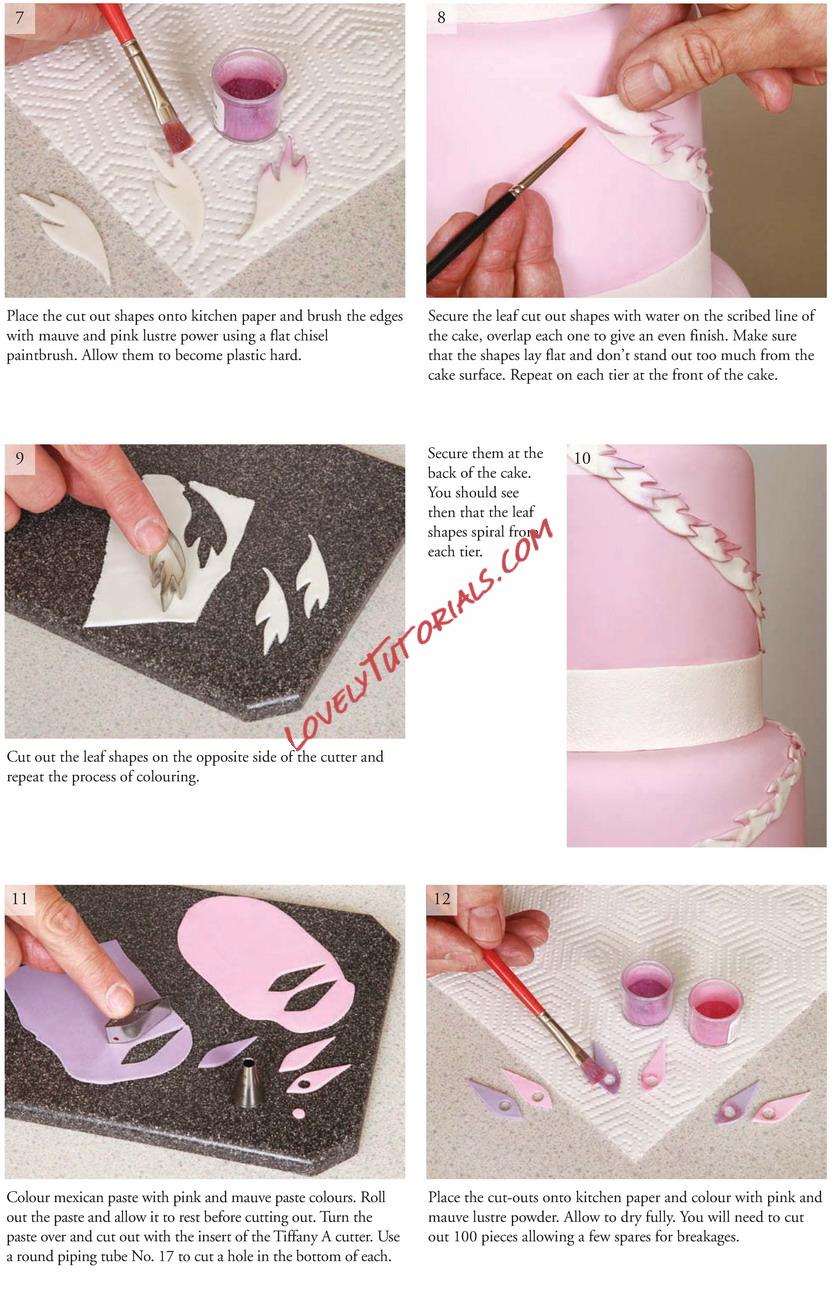 7

Place the cut out shapes onto kitchen paper and brush the edges with mauve and pink lustre power using a flat chisel paintbrush. Allow them to become plastic hard.

8

Secure the leaf cut out shapes with water on the scribed line of the cake, overlap each one to give an even finish. Make sure that the shapes lay flat and don't stand out too much from the cake surface. Repeat on each tier at the front of the cake.

9

Cut out the leaf shapes on the opposite side of the cutter and repeat the process of colouring.

Secure them at the back of the cake. You should see then that the leaf shapes spiral from each tier.

10

LOVELYTUTORIALS.COM

11

Colour mexican paste with pink and mauve paste colours. Roll out the paste and allow it to rest before cutting out. Turn the paste over and cut out with the insert of the Tiffany A cutter. Use a round piping tube No. 17 to cut a hole in the bottom of each.

12

Place the cut-outs onto kitchen paper and colour with pink and mauve lustre powder. Allow to dry fully. You will need to cut out 100 pieces allowing a few spares for breakages.