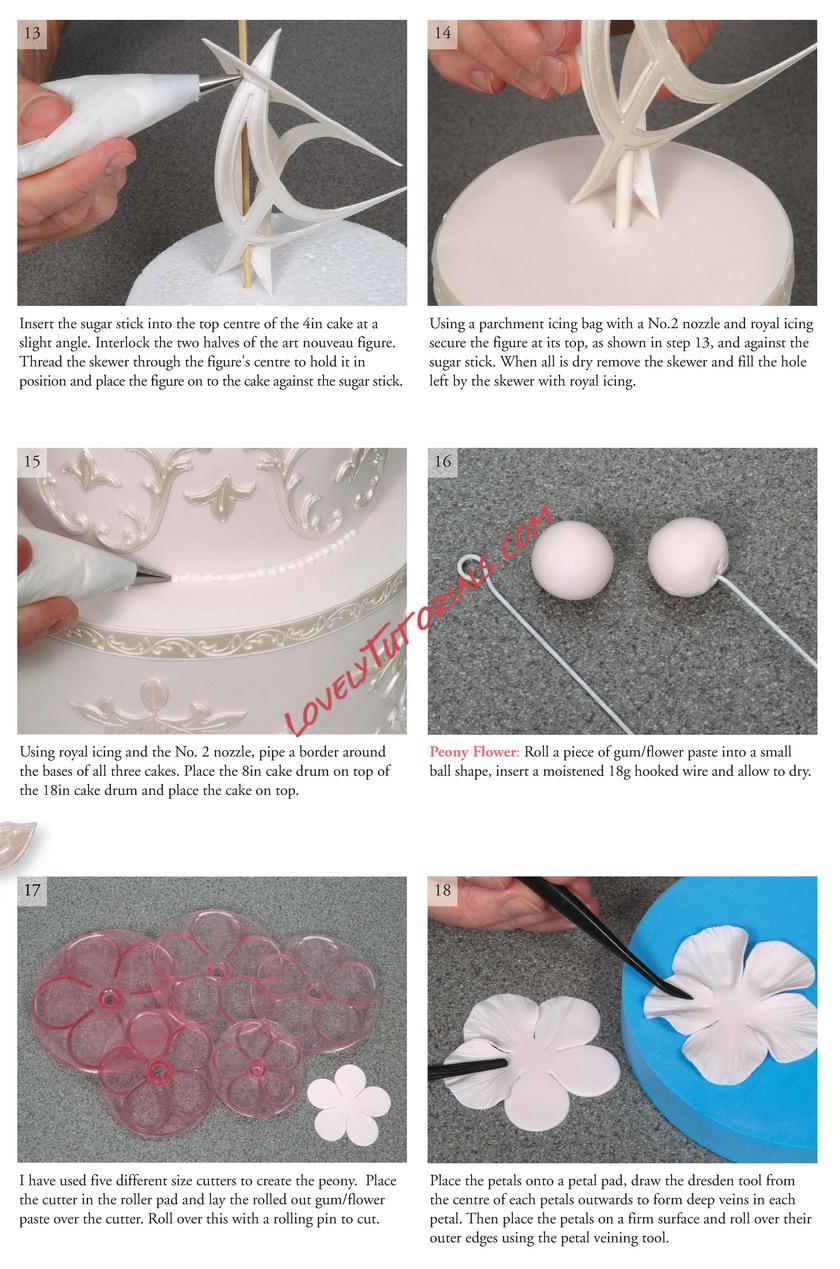 13

Insert the sugar stick into the top centre of the 4in cake at a slight angle. Interlock the two halves of the art nouveau figure. Thread the skewer through the figure's centre to hold it in position and place the figure on to the cake against the sugar stick.

14

Using a parchment icing bag with a No.2 nozzle and royal icing secure the figure at its top, as shown in step 13, and against the sugar stick. When all is dry remove the skewer and fill the hole left by the skewer with royal icing.

15

Using royal icing and the No. 2 nozzle, pipe a border around the bases of all three cakes. Place the 8in cake drum on top of the 18in cake drum and place the cake on top.

16

LovelyTutorials.com

Peony Flower: Roll a piece of gum/flower paste into a small ball shape, insert a moistened 18g hooked wire and allow to dry.

17

I have used five different size cutters to create the peony. Place the cutter in the roller pad and lay the rolled out gum/flower paste over the cutter. Roll over this with a rolling pin to cut.

18

Place the petals onto a petal pad, draw the dresden tool from the centre of each petals outwards to form deep veins in each petal. Then place the petals on a firm surface and roll over their outer edges using the petal veining tool.