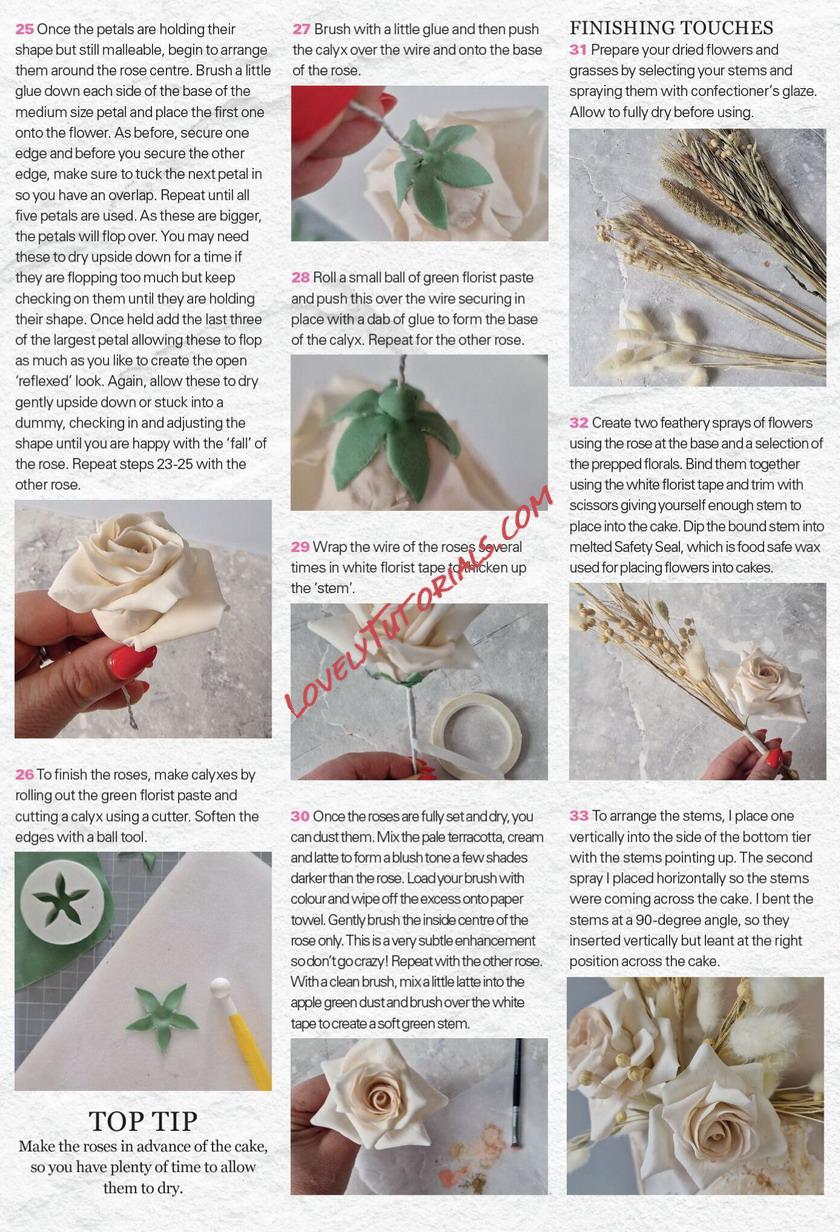 25 Once the petals are holding their shape but still malleable, begin to arrange them around the rose centre. Brush a little glue down each side of the base of the medium size petal and place the first one onto the flower. As before, secure one edge and before you secure the other edge, make sure to tuck the next petal in so you have an overlap. Repeat until all five petals are used. As these are bigger, the petals will flop over. You may need these to dry upside down for a time if they are flopping too much but keep checking on them until they are holding their shape. Once held add the last three of the largest petal allowing these to flop as much as you like to create the open 'reflexed' look. Again, allow these to dry gently upside down or stuck into a dummy, checking in and adjusting the shape until you are happy with the 'fall' of the rose. Repeat steps 23-25 with the other rose.

26 To finish the roses, make calyxes by rolling out the green florist paste and cutting a calyx using a cutter. Soften the edges with a ball tool.

TOP TIP
Make the roses in advance of the cake, so you have plenty of time to allow them to dry.

27 Brush with a little glue and then push the calyx over the wire and onto the base of the rose.

28 Roll a small ball of green florist paste and push this over the wire securing in place with a dab of glue to form the base of the calyx. Repeat for the other rose.

29 Wrap the wire of the roses several times in white florist tape to thicken up the 'stem'.

LOVELYTUTORIALS.COM

30 Once the roses are fully set and dry, you can dust them. Mix the pale terracotta, cream and latte to form a blush tone a few shades darker than the rose. Load your brush with colour and wipe off the excess onto paper towel. Gently brush the inside centre of the rose only. This is a very subtle enhancement so don't go crazy! Repeat with the other rose. With a clean brush, mix a little latte into the apple green dust and brush over the white tape to create a soft green stem.

FINISHING TOUCHES
31 Prepare your dried flowers and grasses by selecting your stems and spraying them with confectioner's glaze. Allow to fully dry before using.

32 Create two feathery sprays of flowers using the rose at the base and a selection of the prepped florals. Bind them together using the white florist tape and trim with scissors giving yourself enough stem to place into the cake. Dip the bound stem into melted Safety Seal, which is food safe wax used for placing flowers into cakes.

33 To arrange the stems, I place one vertically into the side of the bottom tier with the stems pointing up. The second spray I placed horizontally so the stems were coming across the cake. I bent the stems at a 90-degree angle, so they inserted vertically but leant at the right position across the cake.