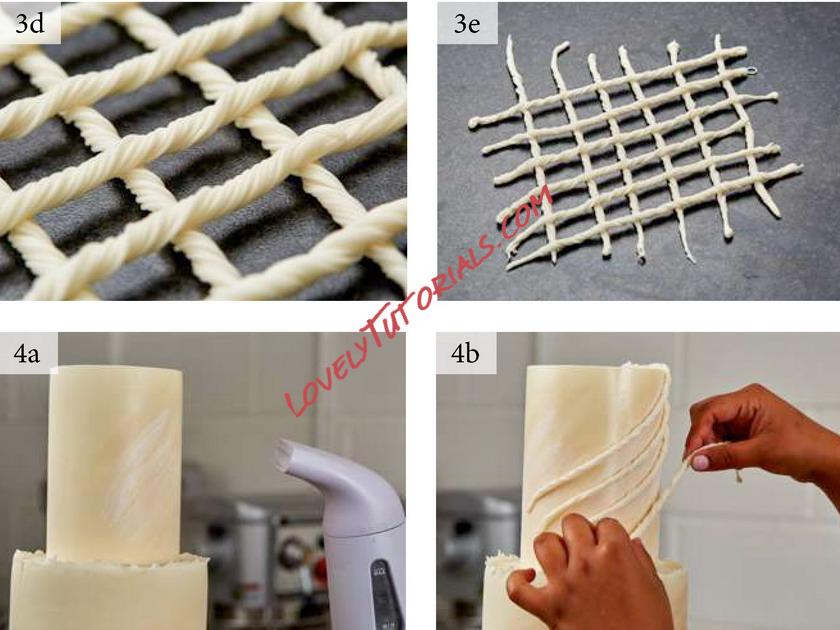 3d

3e

LOVELYTUTORIALS.COM

4a

4b