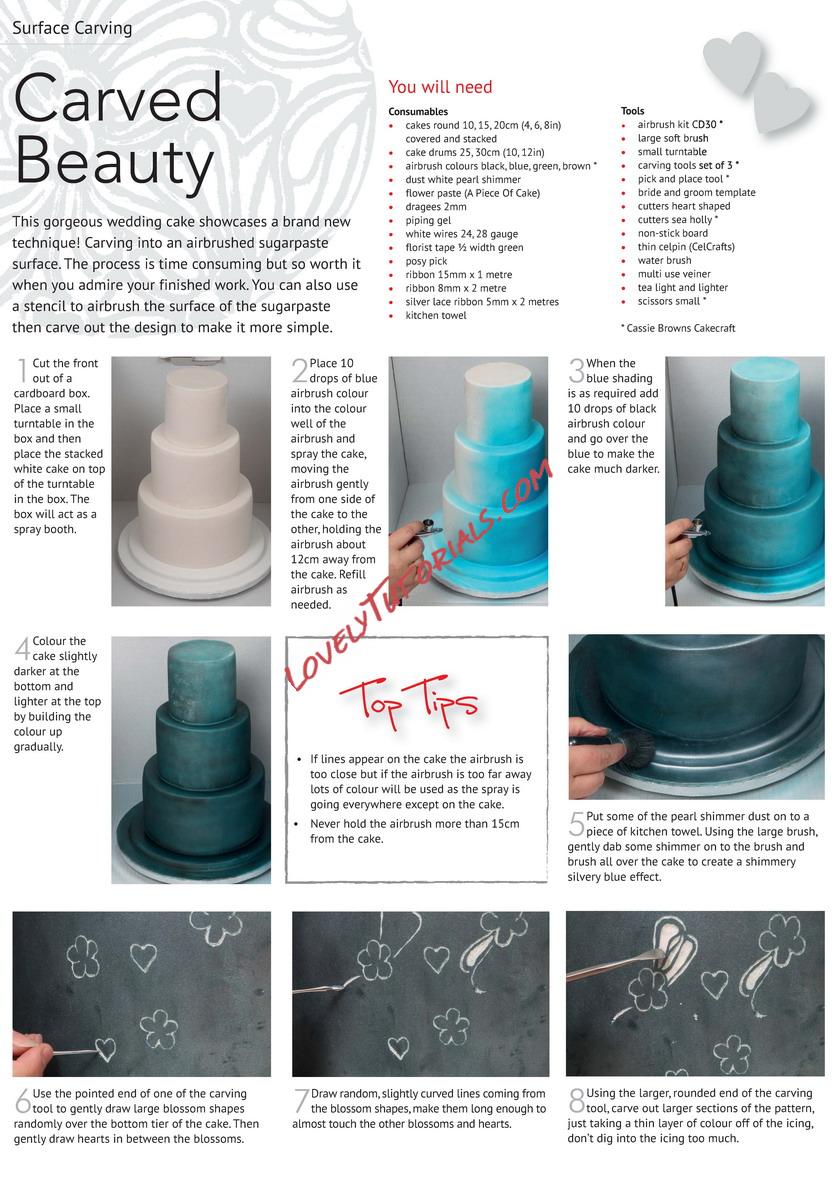 Surface Carving

Carved Beauty

This gorgeous wedding cake showcases a brand new technique! Carving into an airbrushed sugarpaste surface. The process is time consuming but so worth it when you admire your finished work. You can also use a stencil to airbrush the surface of the sugarpaste then carve out the design to make it more simple.

You will need

Consumables
- cakes round 10, 15, 20cm (4, 6, 8in) covered and stacked
- cake drums 25, 30cm (10, 12in)
- airbrush colours black, blue, green, brown *
- dust white pearl shimmer
- flower paste (A Piece Of Cake)
- dragees 2mm
- piping gel
- white wires 24, 28 gauge
- florist tape ½ width green
- posy pick
- ribbon 15mm x 1 metre
- ribbon 8mm x 2 metre
- silver lace ribbon 5mm x 2 metres
- kitchen towel

Tools
- airbrush kit CD30 *
- large soft brush
- small turntable
- carving tools set of 3 *
- pick and place tool *
- bride and groom template
- cutters heart shaped
- cutters sea holly *
- non-stick board
- thin celpin (CelCrafts)
- water brush
- multi use veiner
- tea light and lighter
- scissors small *

* Cassie Browns Cakecraft

1 Cut the front out of a cardboard box. Place a small turntable in the box and then place the stacked white cake on top of the turntable in the box. The box will act as a spray booth.

2 Place 10 drops of blue airbrush colour into the colour well of the airbrush and spray the cake, moving the airbrush gently from one side of the cake to the other, holding the airbrush about 12cm away from the cake. Refill airbrush as needed.

3 When the blue shading is as required add 10 drops of black airbrush colour and go over the blue to make the cake much darker.

LOVELYTUTORIALS.COM

4 Colour the cake slightly darker at the bottom and lighter at the top by building the colour up gradually.

Top Tips

- If lines appear on the cake the airbrush is too close but if the airbrush is too far away lots of colour will be used as the spray is going everywhere except on the cake.
- Never hold the airbrush more than 15cm from the cake.

5 Put some of the pearl shimmer dust on to a piece of kitchen towel. Using the large brush, gently dab some shimmer on to the brush and brush all over the cake to create a shimmery silvery blue effect.

6 Use the pointed end of one of the carving tool to gently draw large blossom shapes randomly over the bottom tier of the cake. Then gently draw hearts in between the blossoms.

7 Draw random, slightly curved lines coming from the blossom shapes, make them long enough to almost touch the other blossoms and hearts.

8 Using the larger, rounded end of the carving tool, carve out larger sections of the pattern, just taking a thin layer of colour off of the icing, don't dig into the icing too much.