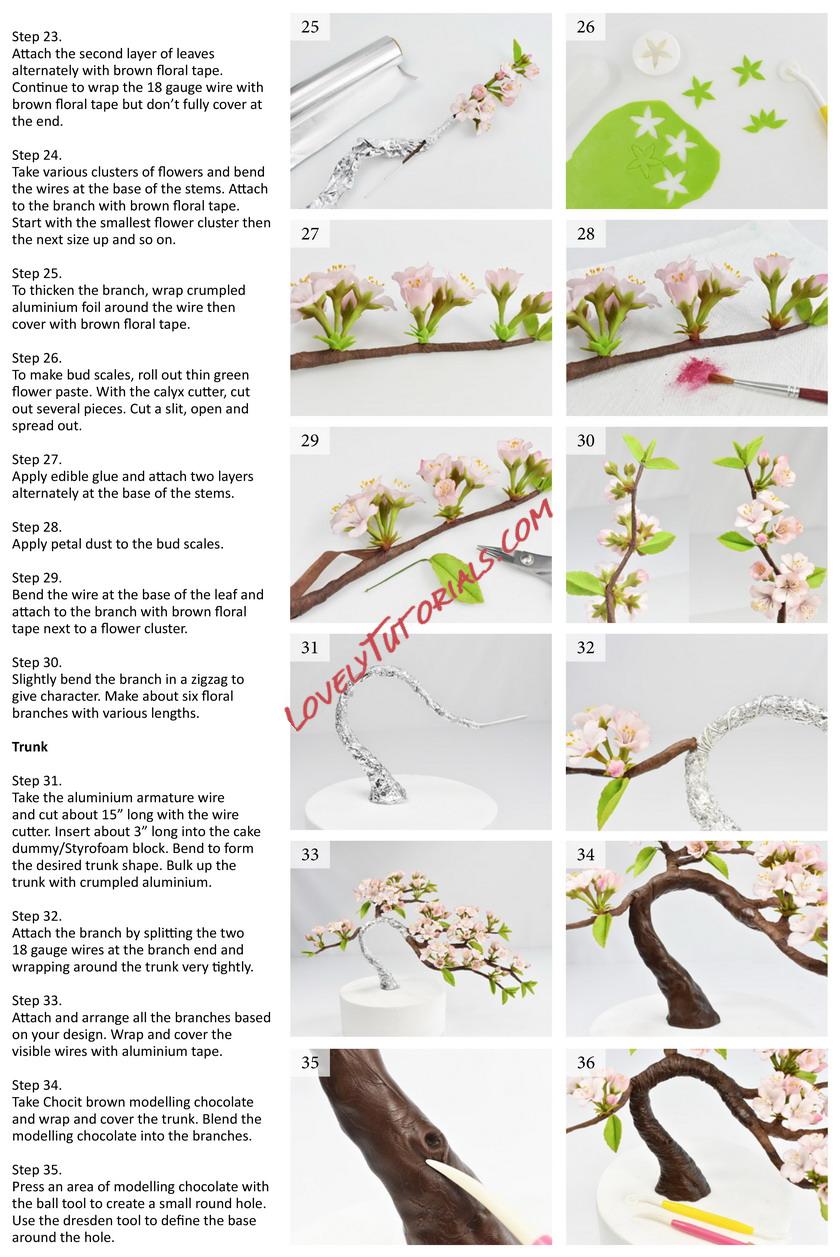 Step 23.
Attach the second layer of leaves alternately with brown floral tape. Continue to wrap the 18 gauge wire with brown floral tape but don't fully cover at the end.

Step 24.
Take various clusters of flowers and bend the wires at the base of the stems. Attach to the branch with brown floral tape. Start with the smallest flower cluster then the next size up and so on.

Step 25.
To thicken the branch, wrap crumpled aluminium foil around the wire then cover with brown floral tape.

Step 26.
To make bud scales, roll out thin green flower paste. With the calyx cutter, cut out several pieces. Cut a slit, open and spread out.

Step 27.
Apply edible glue and attach two layers alternately at the base of the stems.

Step 28.
Apply petal dust to the bud scales.

Step 29.
Bend the wire at the base of the leaf and attach to the branch with brown floral tape next to a flower cluster.

Step 30.
Slightly bend the branch in a zigzag to give character. Make about six floral branches with various lengths.

Trunk

Step 31.
Take the aluminium armature wire and cut about 15" long with the wire cutter. Insert about 3" long into the cake dummy/Styrofoam block. Bend to form the desired trunk shape. Bulk up the trunk with crumpled aluminium.

Step 32.
Attach the branch by splitting the two 18 gauge wires at the branch end and wrapping around the trunk very tightly.

Step 33.
Attach and arrange all the branches based on your design. Wrap and cover the visible wires with aluminium tape.

Step 34.
Take Chocit brown modelling chocolate and wrap and cover the trunk. Blend the modelling chocolate into the branches.

Step 35.
Press an area of modelling chocolate with the ball tool to create a small round hole. Use the dresden tool to define the base around the hole.

25

26

27

28

29

30

31

32

33

34

35

36

LovelyTutorials.com