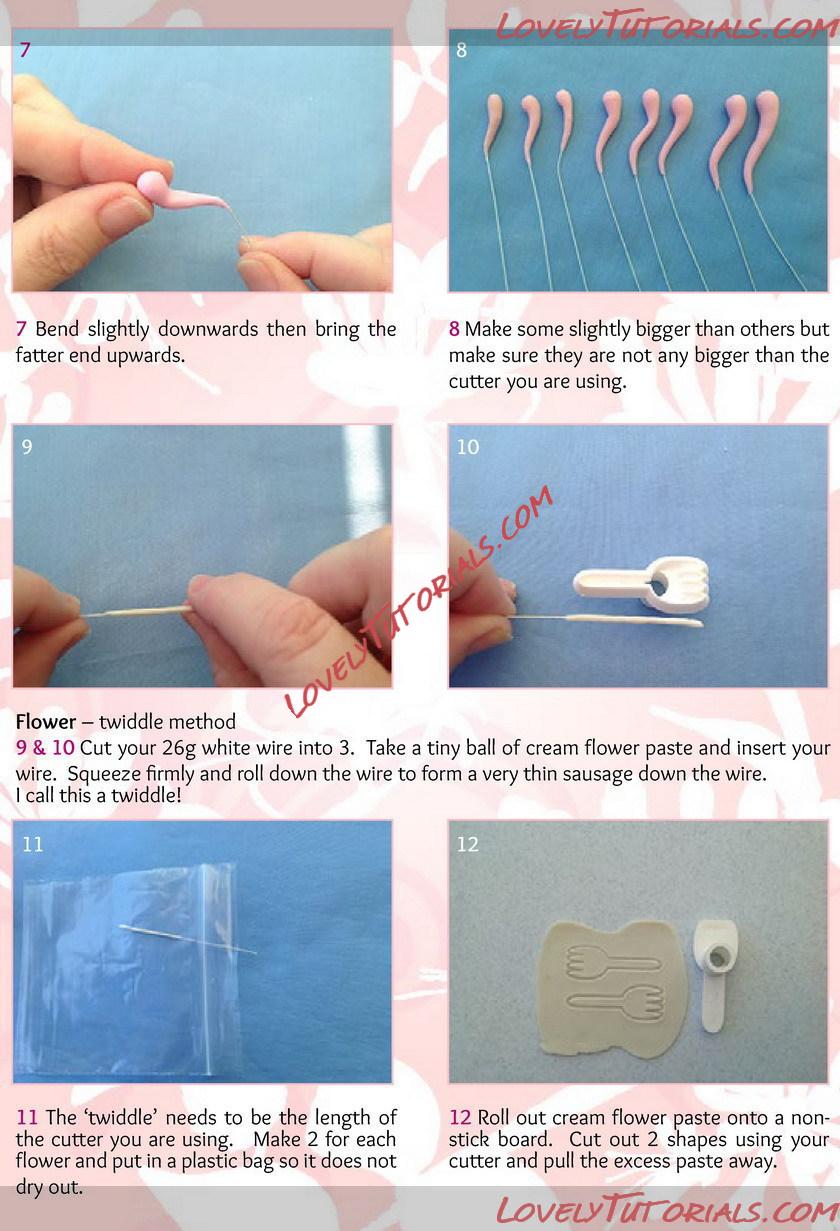 LOVELYTUTORIALS.COM

7

8

7 Bend slightly downwards then bring the fatter end upwards.

8 Make some slightly bigger than others but make sure they are not any bigger than the cutter you are using.

9

10

LOVELYTUTORIALS.COM

Flower – twiddle method

9 & 10 Cut your 26g white wire into 3. Take a tiny ball of cream flower paste and insert your wire. Squeeze firmly and roll down the wire to form a very thin sausage down the wire. I call this a twiddle!

11

12

11 The 'twiddle' needs to be the length of the cutter you are using. Make 2 for each flower and put in a plastic bag so it does not dry out.

12 Roll out cream flower paste onto a non-stick board. Cut out 2 shapes using your cutter and pull the excess paste away.

LOVELYTUTORIALS.COM