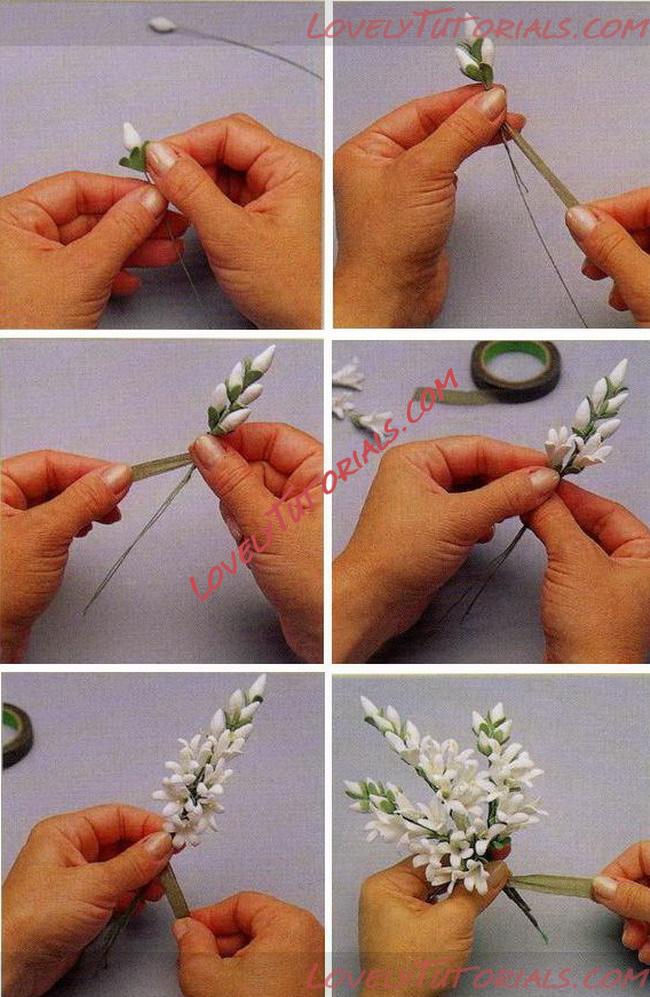 LOVELYTUTORIALS.COM

LOVELYTUTORIALS.COM

LOVELYTUTORIALS.COM