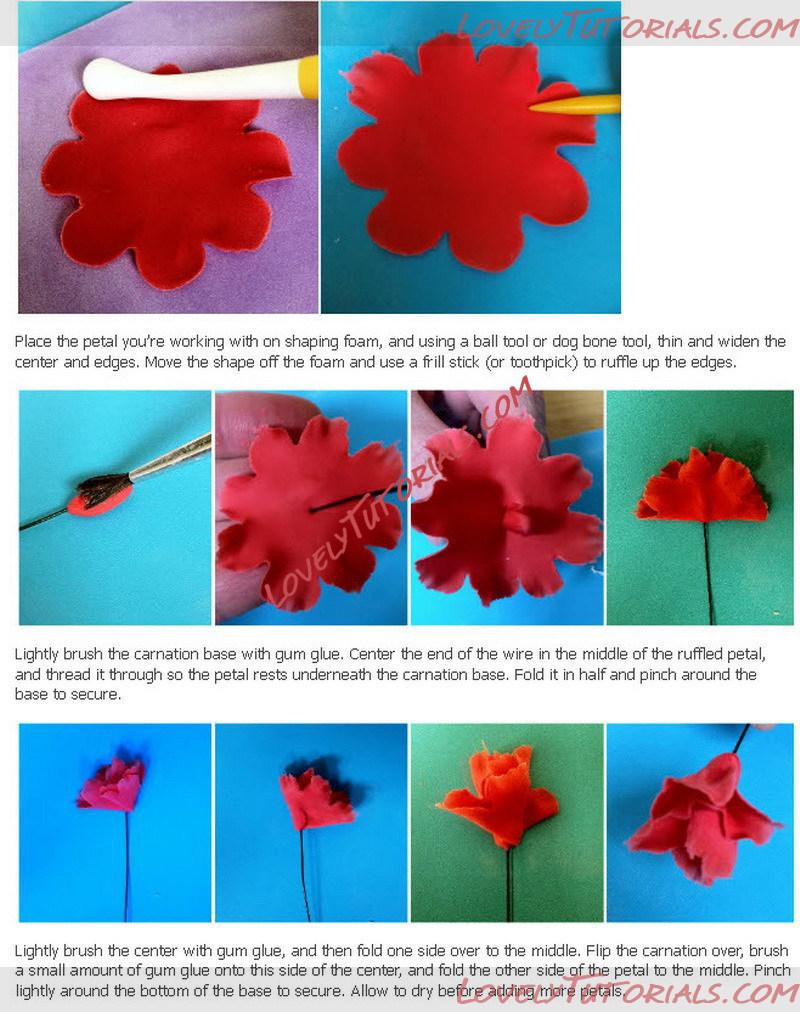 LOVELYTUTORIALS.COM

Place the petal you're working with on shaping foam, and using a ball tool or dog bone tool, thin and widen the center and edges. Move the shape off the foam and use a frill stick (or toothpick) to ruffle up the edges.

LOVELYTUTORIALS.COM

Lightly brush the carnation base with gum glue. Center the end of the wire in the middle of the ruffled petal, and thread it through so the petal rests underneath the carnation base. Fold it in half and pinch around the base to secure.

Lightly brush the center with gum glue, and then fold one side over to the middle. Flip the carnation over, brush a small amount of gum glue onto this side of the center, and fold the other side of the petal to the middle. Pinch lightly around the bottom of the base to secure. Allow to dry before adding more petals.

LOVELYTUTORIALS.COM