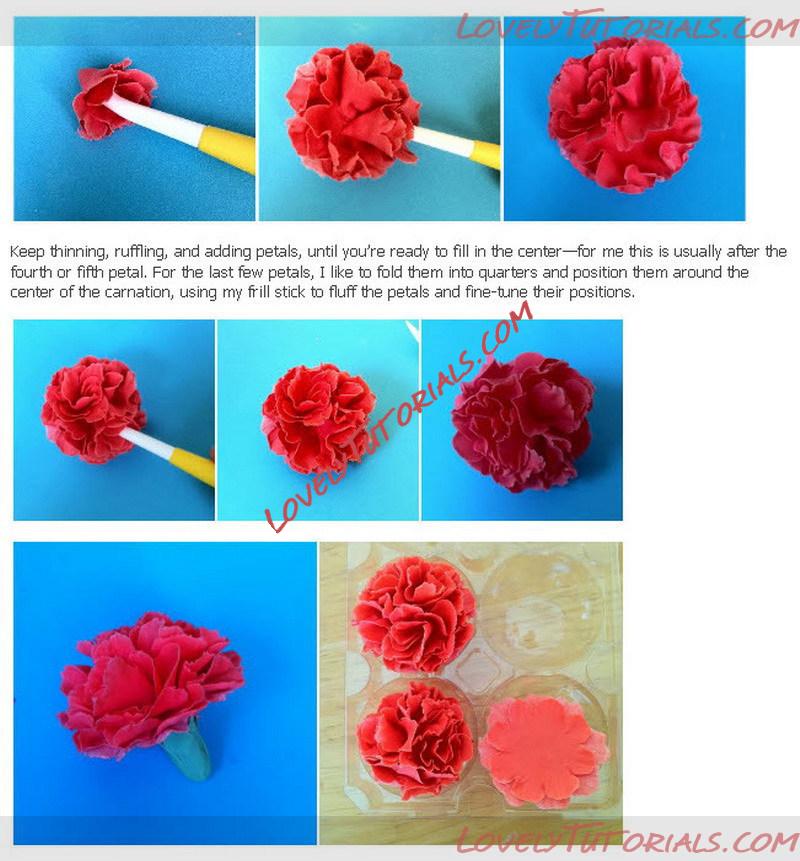 LOVELYTUTORIALS.COM

Keep thinning, ruffling, and adding petals, until you're ready to fill in the center—for me this is usually after the fourth or fifth petal. For the last few petals, I like to fold them into quarters and position them around the center of the carnation, using my frill stick to fluff the petals and fine-tune their positions.

LOVELYTUTORIALS.COM

LOVELYTUTORIALS.COM