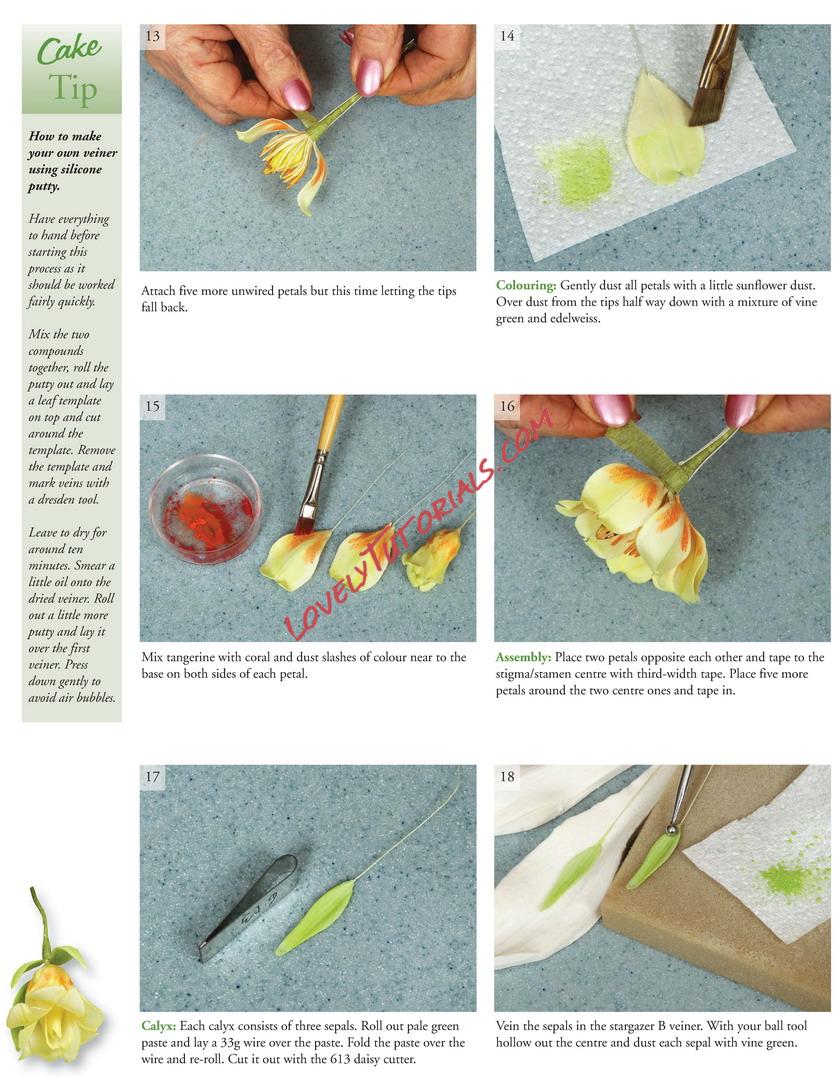 Cake Tip

How to make your own veiner using silicone putty.

Have everything to hand before starting this process as it should be worked fairly quickly.

Mix the two compounds together, roll the putty out and lay a leaf template on top and cut around the template. Remove the template and mark veins with a dresden tool.

Leave to dry for around ten minutes. Smear a little oil onto the dried veiner. Roll out a little more putty and lay it over the first veiner. Press down gently to avoid air bubbles.

13

Attach five more unwired petals but this time letting the tips fall back.

14

Colouring: Gently dust all petals with a little sunflower dust. Over dust from the tips half way down with a mixture of vine green and edelweiss.

15

Mix tangerine with coral and dust slashes of colour near to the base on both sides of each petal.

16

Assembly: Place two petals opposite each other and tape to the stigma/stamen centre with third-width tape. Place five more petals around the two centre ones and tape in.

LovelyTutorials.com

17

Calyx: Each calyx consists of three sepals. Roll out pale green paste and lay a 33g wire over the paste. Fold the paste over the wire and re-roll. Cut it out with the 613 daisy cutter.

18

Vein the sepals in the stargazer B veiner. With your ball tool hollow out the centre and dust each sepal with vine green.