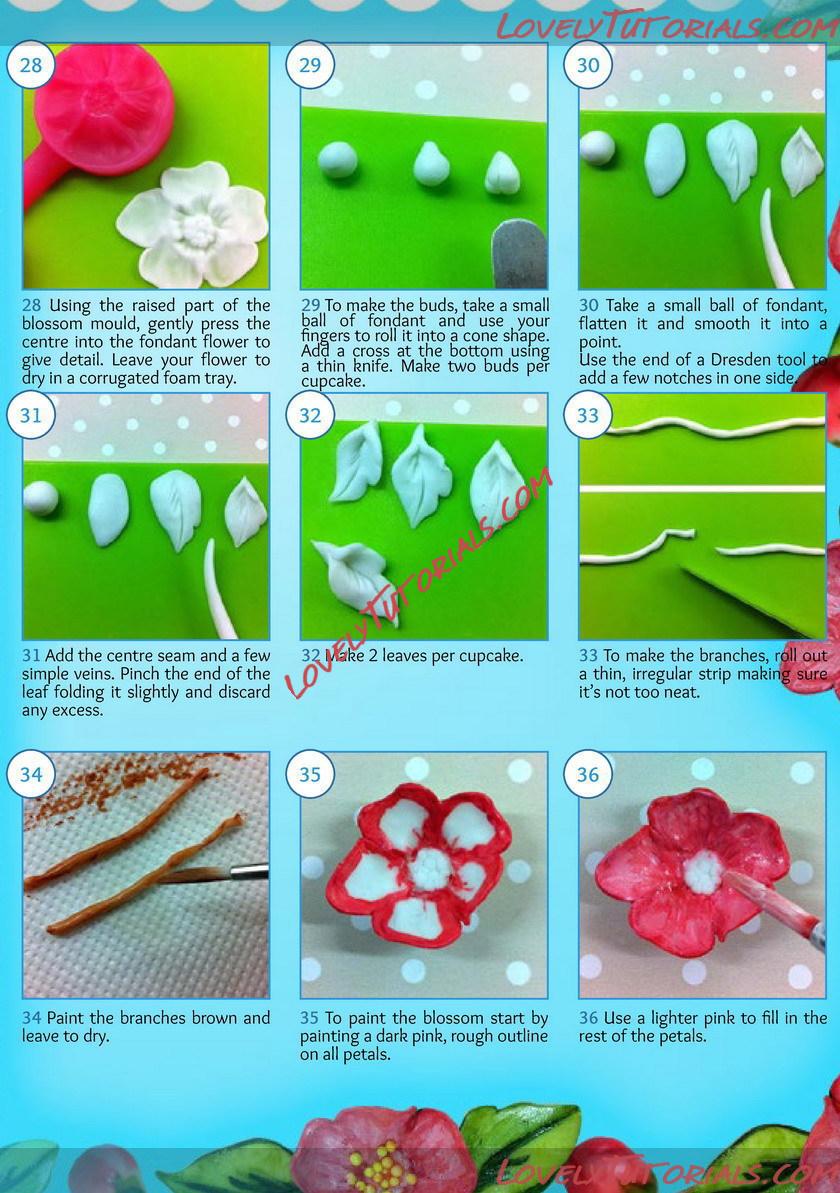 LovelyTutorials.com

28

29

30

28 Using the raised part of the blossom mould, gently press the centre into the fondant flower to give detail. Leave your flower to dry in a corrugated foam tray.

29 To make the buds, take a small ball of fondant and use your fingers to roll it into a cone shape. Add a cross at the bottom using a thin knife. Make two buds per cupcake.

30 Take a small ball of fondant, flatten it and smooth it into a point.
Use the end of a Dresden tool to add a few notches in one side.

31

32

33

LovelyTutorials.com

31 Add the centre seam and a few simple veins. Pinch the end of the leaf folding it slightly and discard any excess.

32 Make 2 leaves per cupcake.

33 To make the branches, roll out a thin, irregular strip making sure it's not too neat.

34

35

36

34 Paint the branches brown and leave to dry.

35 To paint the blossom start by painting a dark pink, rough outline on all petals.

36 Use a lighter pink to fill in the rest of the petals.

LovelyTutorials.com