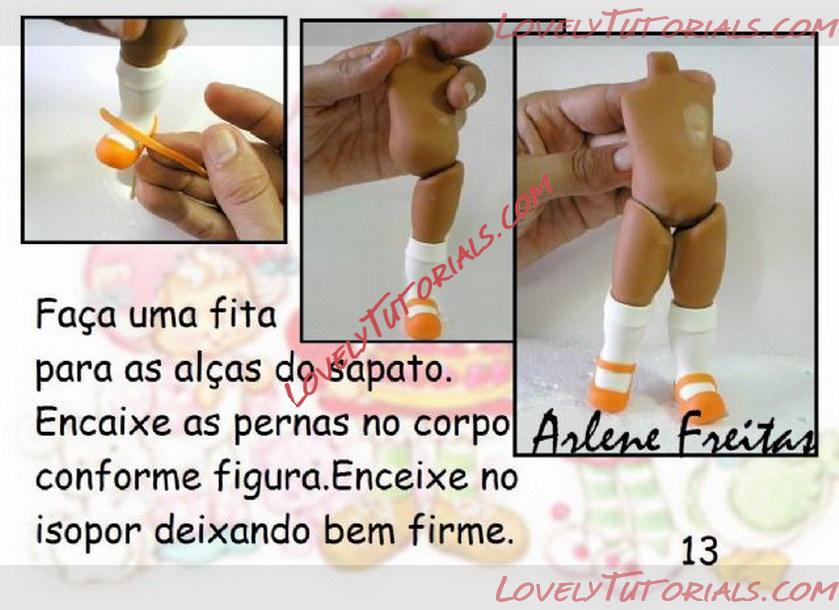 LOVELYTUTORIALS.COM

LOVELYTUTORIALS.COM

Faça uma fita para as alças do sapato. Encaixe as pernas no corpo conforme figura.Enceixe no isopor deixando bem firme.

Arlene Freitas

13

LOVELYTUTORIALS.COM