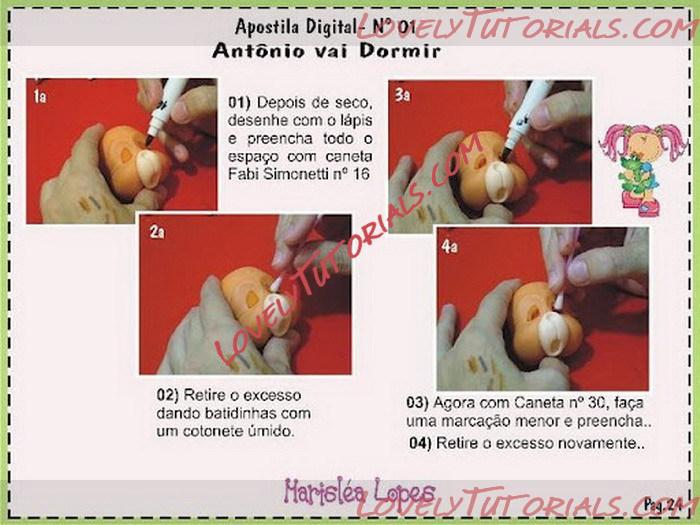 Apostila Digital - Nº 01 LOVELYTUTORIALS.COM

Antônio vai Dormir

1a

01) Depois de seco, desenhe com o lápis e preencha todo o espaço com caneta Fabi Simonetti nº 16

3a

LOVELYTUTORIALS.COM

2a

4a

02) Retire o excesso dando batidinhas com um cotonete úmido.

03) Agora com Caneta nº 30, faça uma marcação menor e preencha..

04) Retire o excesso novamente..

Marisléa Lopes LOVELYTUTORIALS.COM

Pag.24