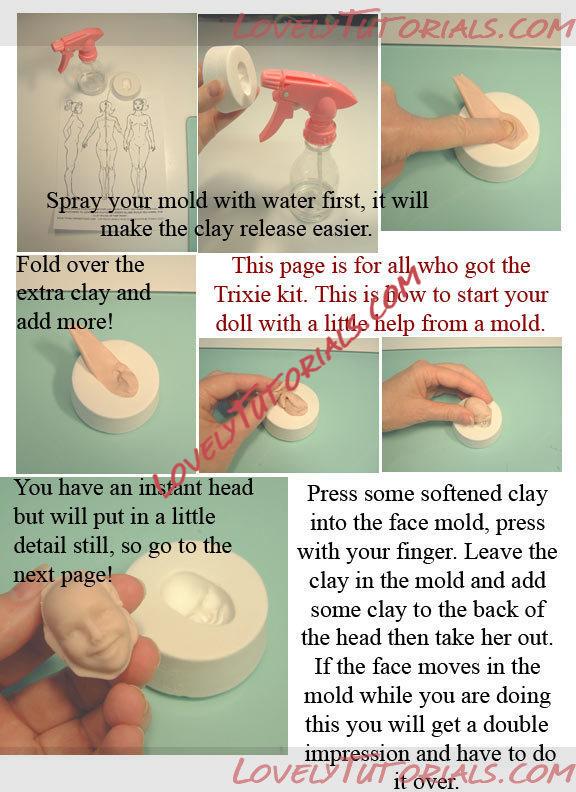 LOVELYTUTORIALS.COM

Spray your mold with water first, it will make the clay release easier.

Fold over the extra clay and add more!

This page is for all who got the Trixie kit. This is how to start your doll with a little help from a mold.

LOVELYTUTORIALS.COM

You have an instant head but will put in a little detail still, so go to the next page!

Press some softened clay into the face mold, press with your finger. Leave the clay in the mold and add some clay to the back of the head then take her out. If the face moves in the mold while you are doing this you will get a double impression and have to do it over.

LOVELYTUTORIALS.COM