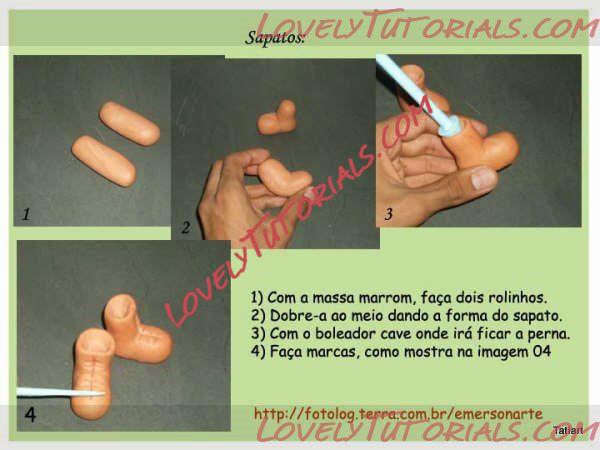 LOVELYTUTORIALS.COM

Sapatos:

1

2

3

LOVELYTUTORIALS.COM

4

1) Com a massa marrom, faça dois rolinhos.
2) Dobre-a ao meio dando a forma do sapato.
3) Com o boleador cave onde irá ficar a perna.
4) Faça marcas, como mostra na imagem 04

http://fotolog.terra.com.br/emersonarte

LOVELYTUTORIALS.COM

Tatiart