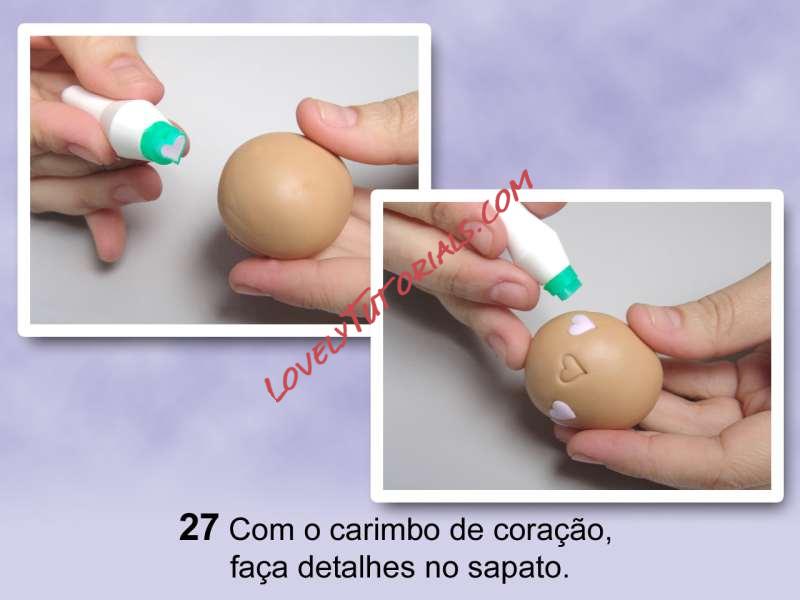 LOVELYTUTORIALS.COM

27 Com o carimbo de coração, faça detalhes no sapato.