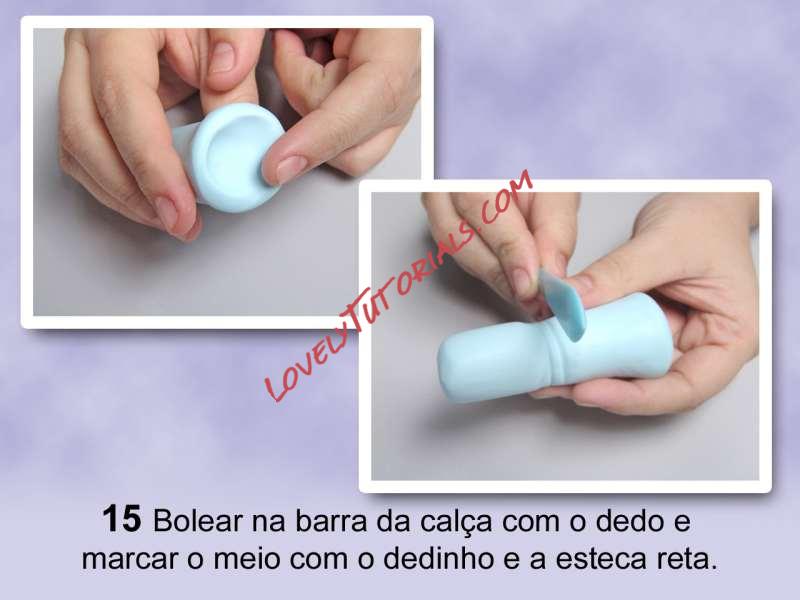 LOVELYTUTORIALS.COM

15 Bolear na barra da calça com o dedo e marcar o meio com o dedinho e a esteca reta.