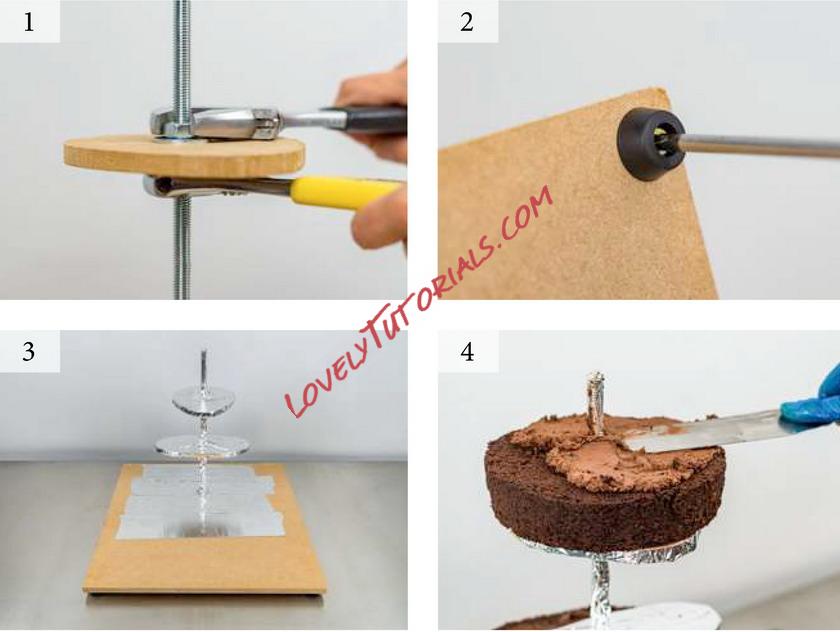 1

2

3

4

LOVELYTUTORIALS.COM