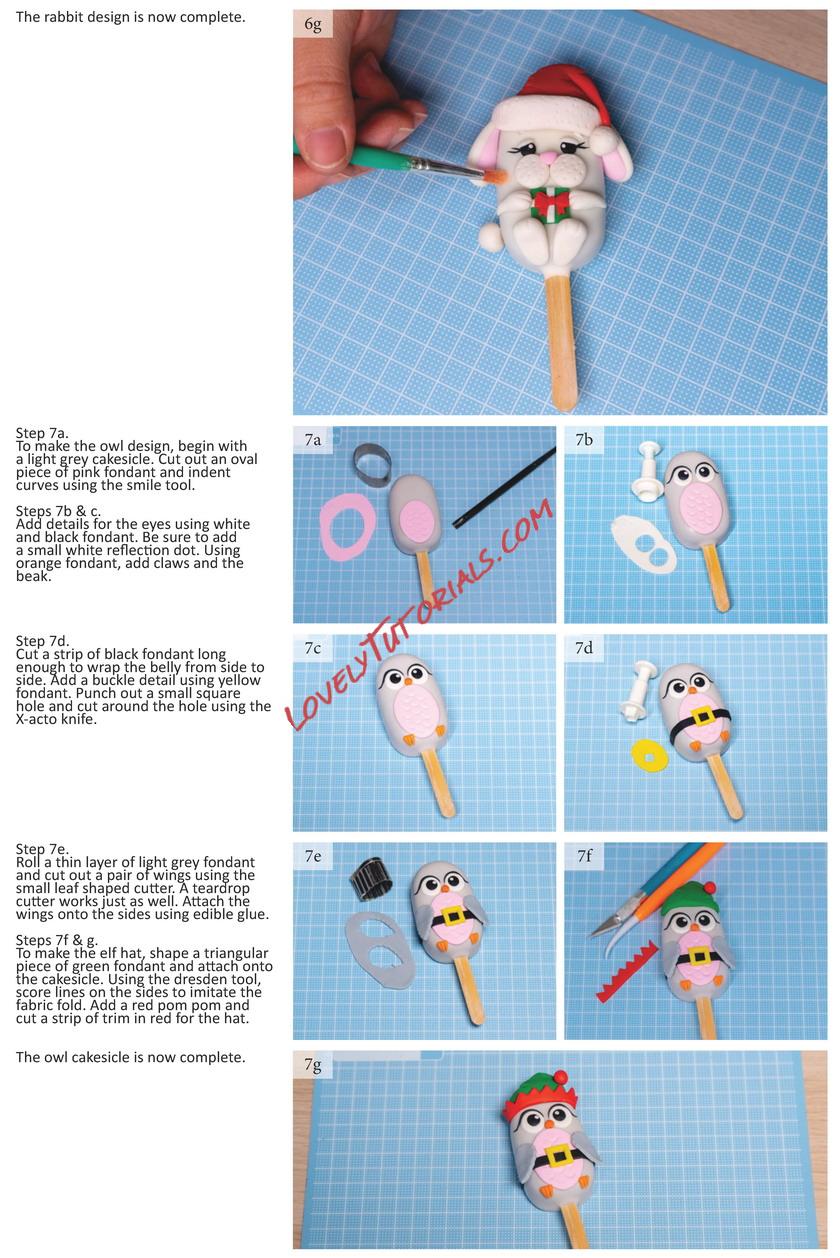 The rabbit design is now complete.

6g

Step 7a.
To make the owl design, begin with a light grey cakesicle. Cut out an oval piece of pink fondant and indent curves using the smile tool.

Steps 7b & c.
Add details for the eyes using white and black fondant. Be sure to add a small white reflection dot. Using orange fondant, add claws and the beak.

7a

7b

LOVELYTUTORIALS.COM

Step 7d.
Cut a strip of black fondant long enough to wrap the belly from side to side. Add a buckle detail using yellow fondant. Punch out a small square hole and cut around the hole using the X-acto knife.

7c

7d

Step 7e.
Roll a thin layer of light grey fondant and cut out a pair of wings using the small leaf shaped cutter. A teardrop cutter works just as well. Attach the wings onto the sides using edible glue.

Steps 7f & g.
To make the elf hat, shape a triangular piece of green fondant and attach onto the cakesicle. Using the dresden tool, score lines on the sides to imitate the fabric fold. Add a red pom pom and cut a strip of trim in red for the hat.

7e

7f

The owl cakesicle is now complete.

7g