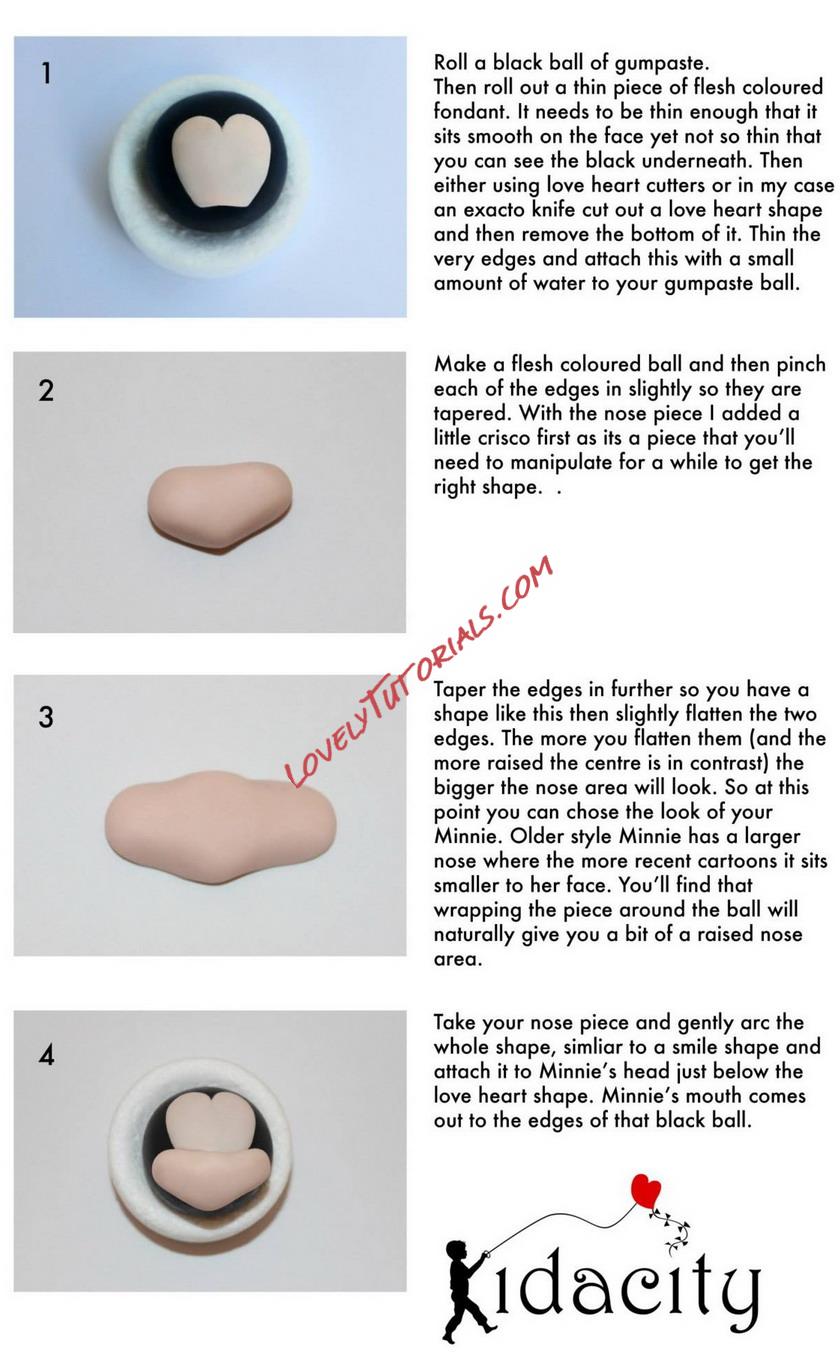 1

Roll a black ball of gumpaste.
Then roll out a thin piece of flesh coloured fondant. It needs to be thin enough that it sits smooth on the face yet not so thin that you can see the black underneath. Then either using love heart cutters or in my case an exacto knife cut out a love heart shape and then remove the bottom of it. Thin the very edges and attach this with a small amount of water to your gumpaste ball.

2

Make a flesh coloured ball and then pinch each of the edges in slightly so they are tapered. With the nose piece I added a little crisco first as its a piece that you'll need to manipulate for a while to get the right shape. .

LOVELYTUTORIALS.COM

3

Taper the edges in further so you have a shape like this then slightly flatten the two edges. The more you flatten them (and the more raised the centre is in contrast) the bigger the nose area will look. So at this point you can chose the look of your Minnie. Older style Minnie has a larger nose where the more recent cartoons it sits smaller to her face. You'll find that wrapping the piece around the ball will naturally give you a bit of a raised nose area.

4

Take your nose piece and gently arc the whole shape, simliar to a smile shape and attach it to Minnie's head just below the love heart shape. Minnie's mouth comes out to the edges of that black ball.

Kidacity