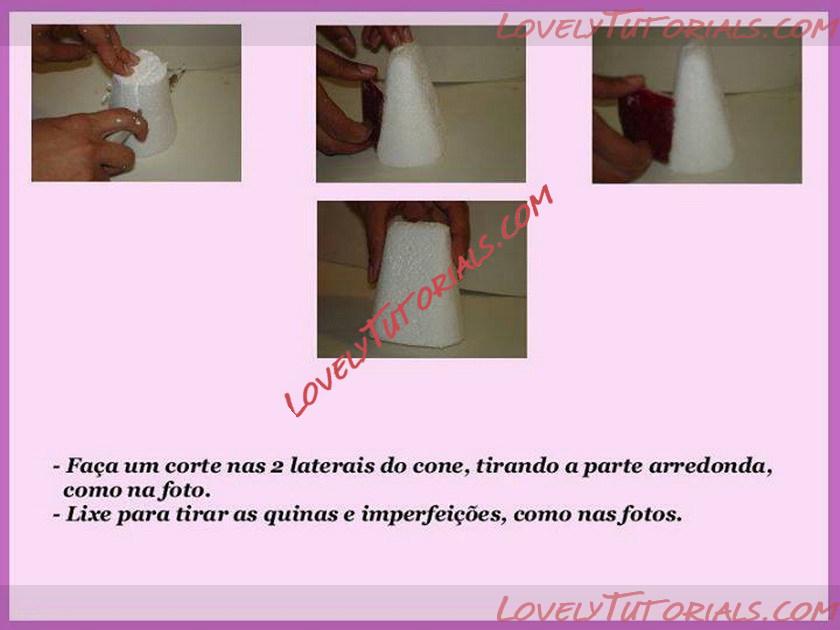 LOVELYTUTORIALS.COM

LOVELYTUTORIALS.COM

- Faça um corte nas 2 laterais do cone, tirando a parte arredonda, como na foto.
- Lixe para tirar as quinas e imperfeições, como nas fotos.

LOVELYTUTORIALS.COM