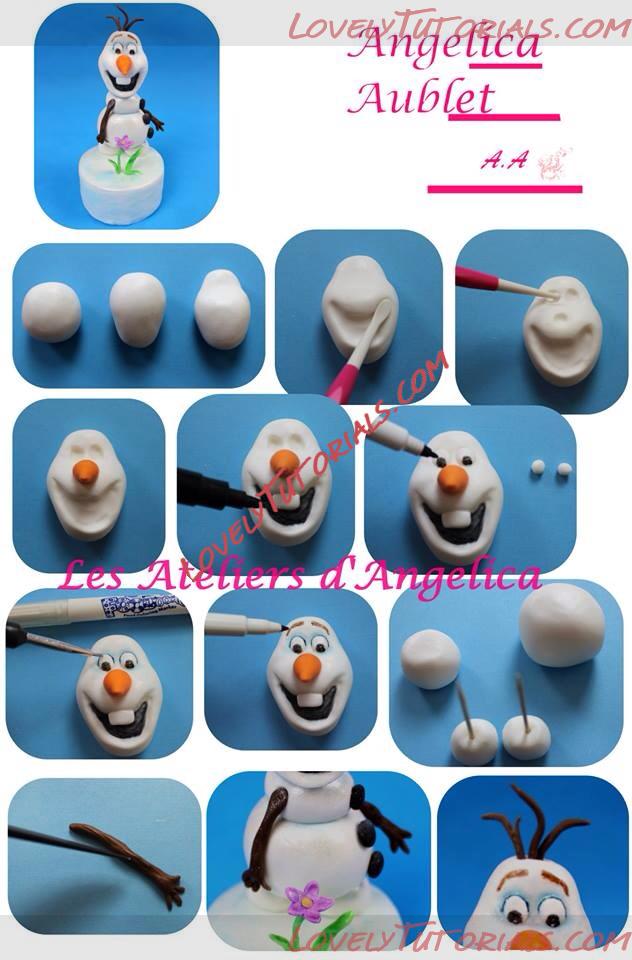 LOVELYTUTORIALS.COM

Angelica Aublet

A.A

LOVELYTUTORIALS.COM

Les Ateliers d'Angelica

LOVELYTUTORIALS.COM