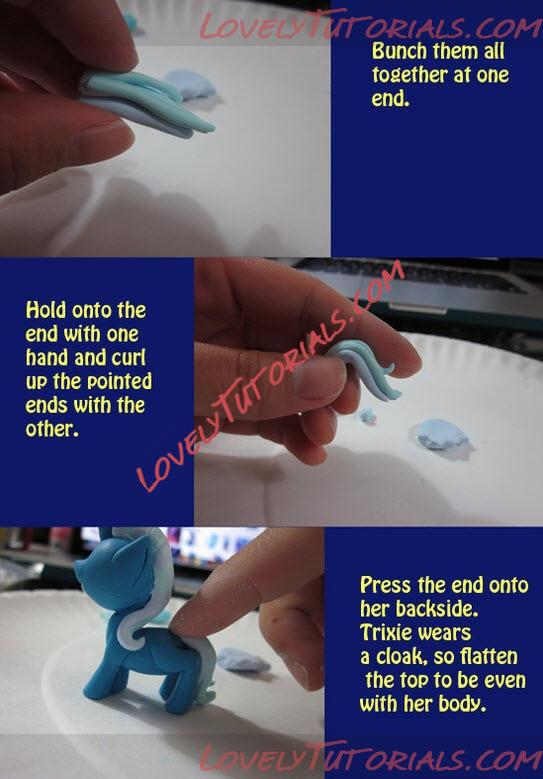 LOVELYTUTORIALS.COM

Bunch them all together at one end.

Hold onto the end with one hand and curl up the pointed ends with the other.

LOVELYTUTORIALS.COM

Press the end onto her backside. Trixie wears a cloak, so flatten the top to be even with her body.

LOVELYTUTORIALS.COM