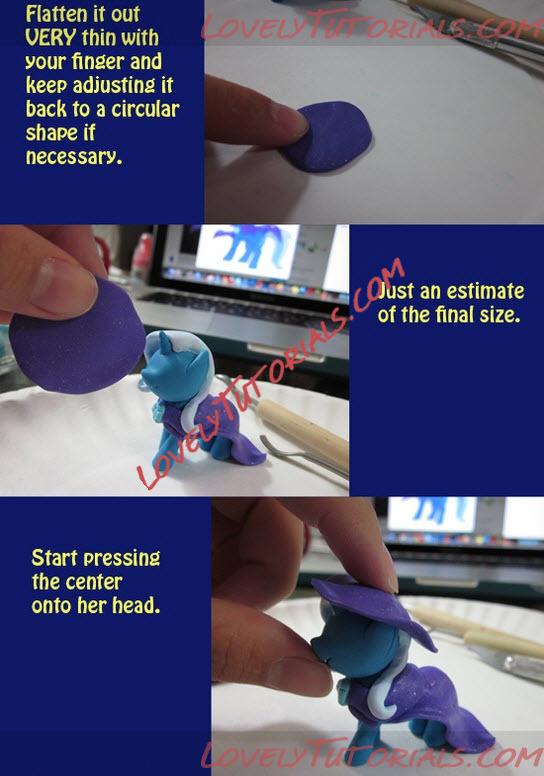 Flatten it out VERY thin with your finger and keep adjusting it back to a circular shape if necessary.

LOVELYTUTORIALS.COM

Just an estimate of the final size.

LOVELYTUTORIALS.COM

Start pressing the center onto her head.

LOVELYTUTORIALS.COM