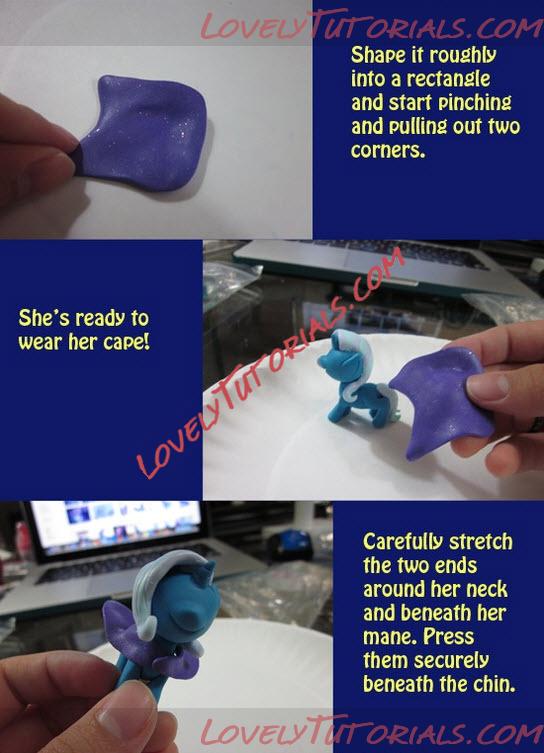 LOVELYTUTORIALS.COM

Shape it roughly into a rectangle and start pinching and pulling out two corners.

She's ready to wear her cape!

LOVELYTUTORIALS.COM

Carefully stretch the two ends around her neck and beneath her mane. Press them securely beneath the chin.

LOVELYTUTORIALS.COM