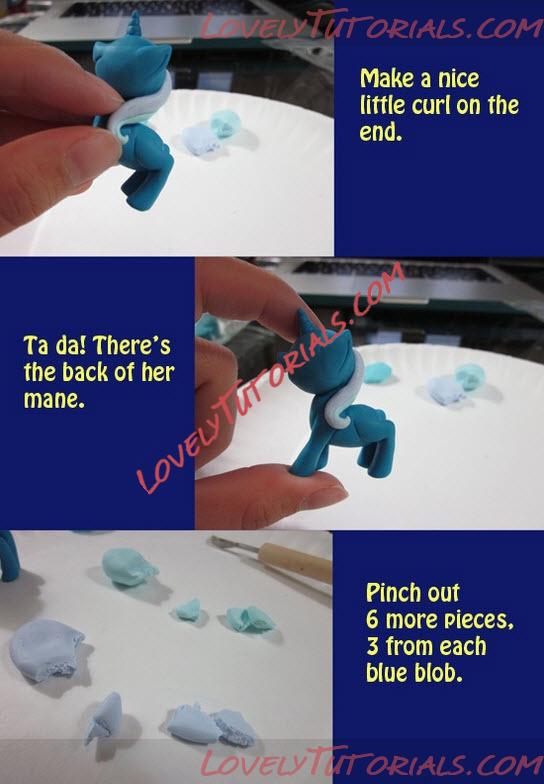 LOVELYTUTORIALS.COM

Make a nice little curl on the end.

Ta da! There's the back of her mane.

LOVELYTUTORIALS.COM

Pinch out 6 more pieces, 3 from each blue blob.

LOVELYTUTORIALS.COM