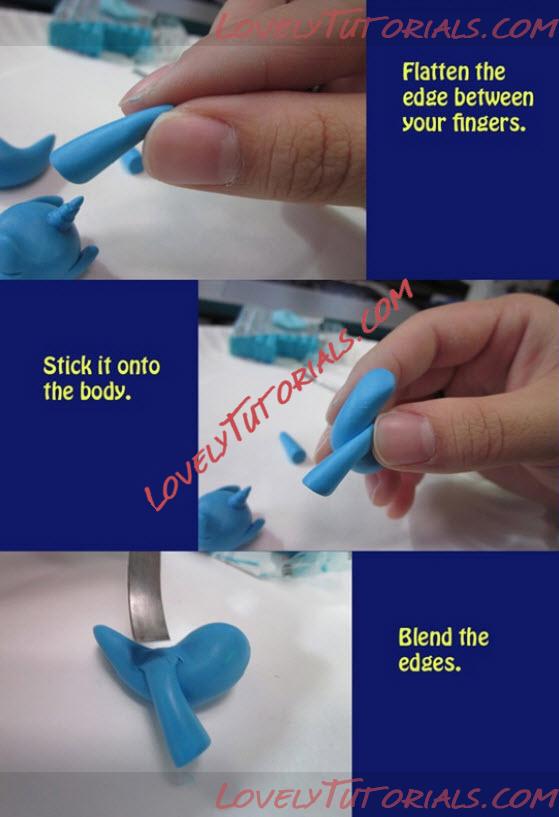 LOVELYTUTORIALS.COM

Flatten the edge between your fingers.

Stick it onto the body.

LOVELYTUTORIALS.COM

Blend the edges.

LOVELYTUTORIALS.COM