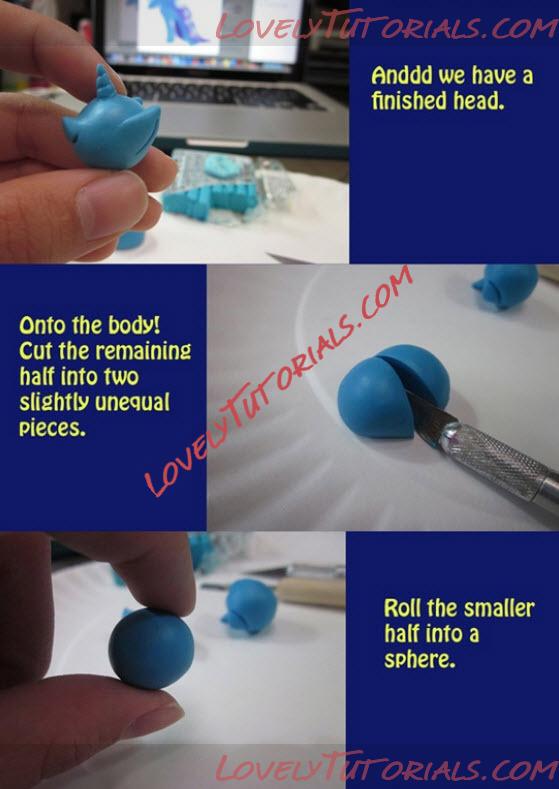 LOVELYTUTORIALS.COM

Anddd we have a finished head.

Onto the body! Cut the remaining half into two slightly unequal pieces.

LOVELYTUTORIALS.COM

Roll the smaller half into a sphere.

LOVELYTUTORIALS.COM