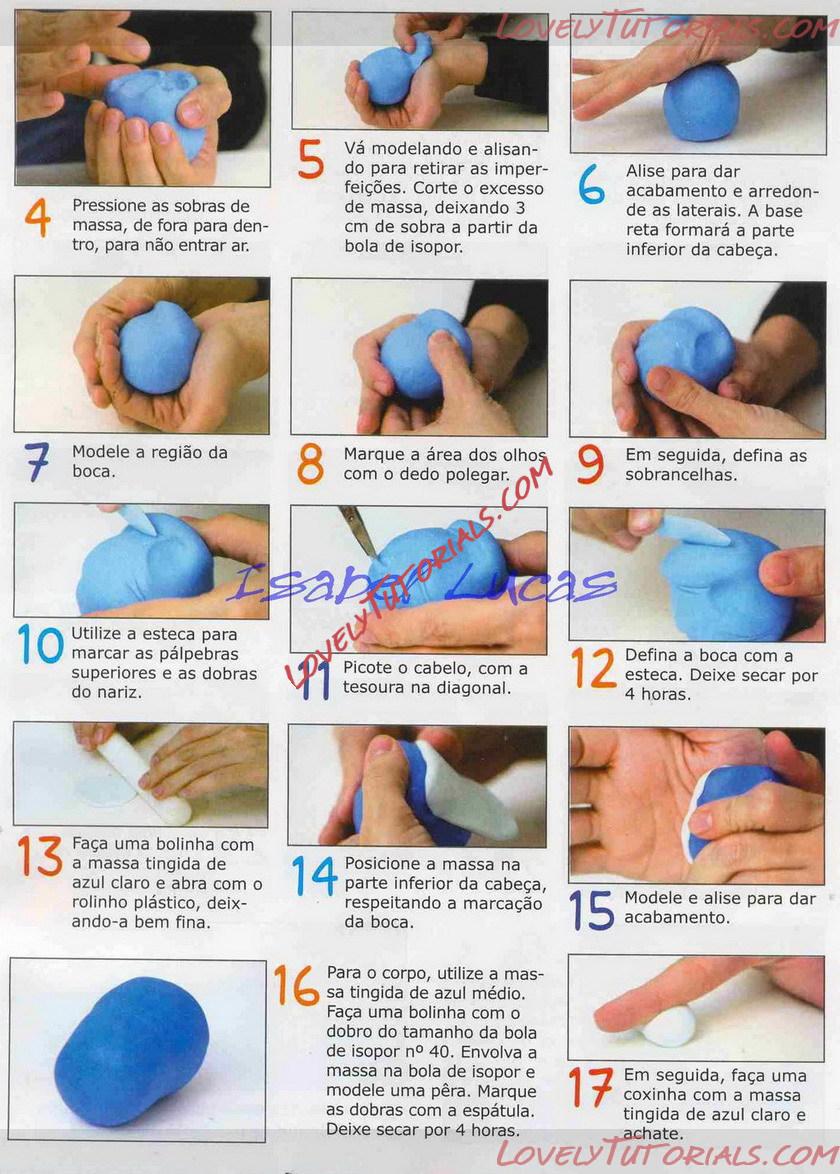 LOVELYTUTORIALS.COM

4 Pressione as sobras de massa, de fora para dentro, para não entrar ar.

5 Vá modelando e alisando para retirar as imperfeições. Corte o excesso de massa, deixando 3 cm de sobra a partir da bola de isopor.

6 Alise para dar acabamento e arredonde as laterais. A base reta formará a parte inferior da cabeça.

7 Modele a região da boca.

8 Marque a área dos olhos com o dedo polegar.

9 Em seguida, defina as sobrancelhas.

LOVELYTUTORIALS.COM

Isabel Lucas

10 Utilize a esteca para marcar as pálpebras superiores e as dobras do nariz.

11 Picote o cabelo, com a tesoura na diagonal.

12 Defina a boca com a esteca. Deixe secar por 4 horas.

13 Faça uma bolinha com a massa tingida de azul claro e abra com o rolinho plástico, deixando-a bem fina.

14 Posicione a massa na parte inferior da cabeça, respeitando a marcação da boca.

15 Modele e alise para dar acabamento.

16 Para o corpo, utilize a massa tingida de azul médio. Faça uma bolinha com o dobro do tamanho da bola de isopor nº 40. Envolva a massa na bola de isopor e modele uma pêra. Marque as dobras com a espátula. Deixe secar por 4 horas.

17 Em seguida, faça uma coxinha com a massa tingida de azul claro e achate.

LOVELYTUTORIALS.COM