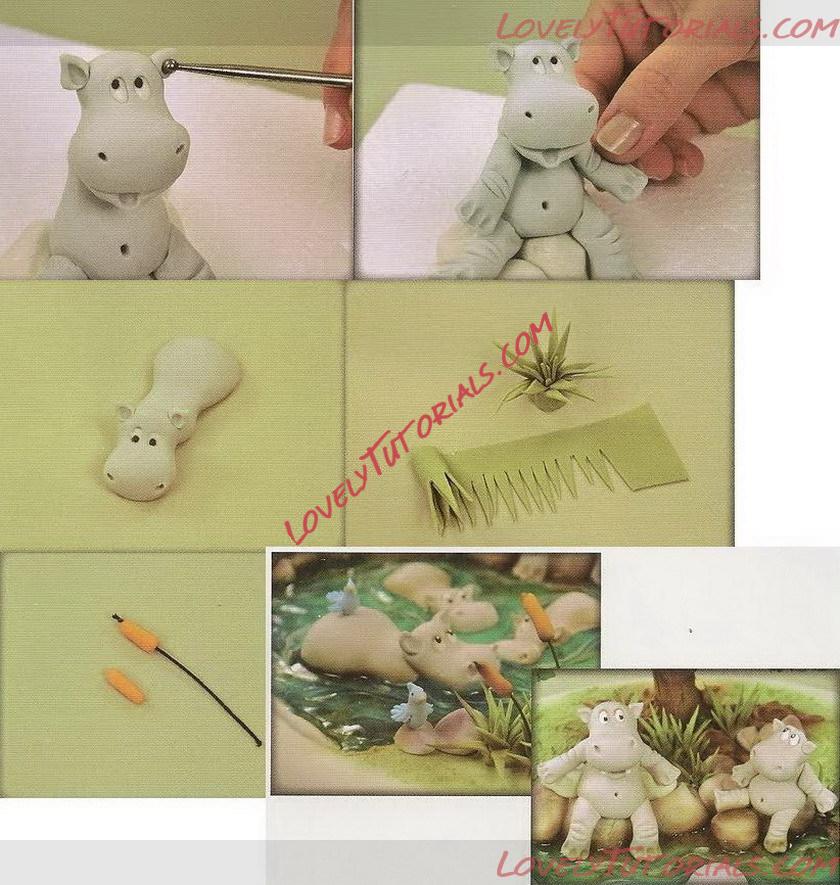 LOVELYTUTORIALS.COM

LOVELYTUTORIALS.COM

LOVELYTUTORIALS.COM