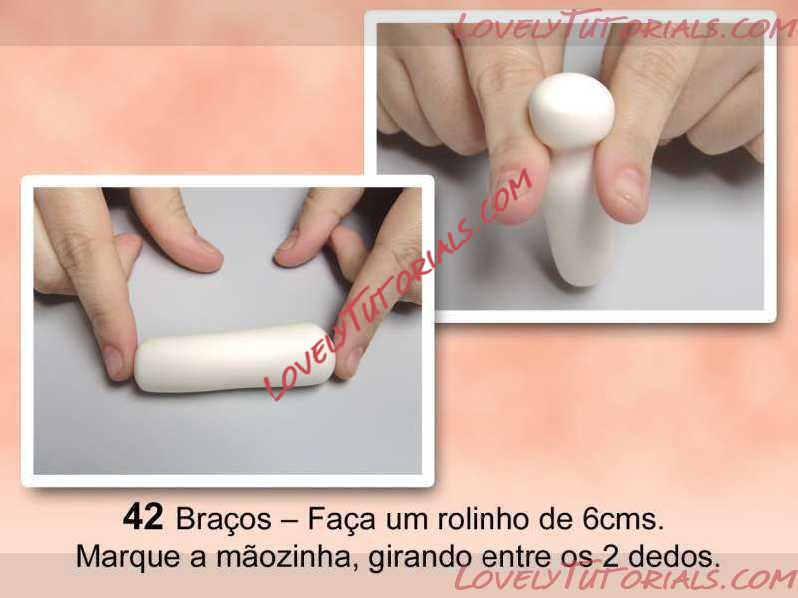 LOVELYTUTORIALS.COM

LOVELYTUTORIALS.COM

42 Braços – Faça um rolinho de 6cms.
Marque a mãozinha, girando entre os 2 dedos.

LOVELYTUTORIALS.COM